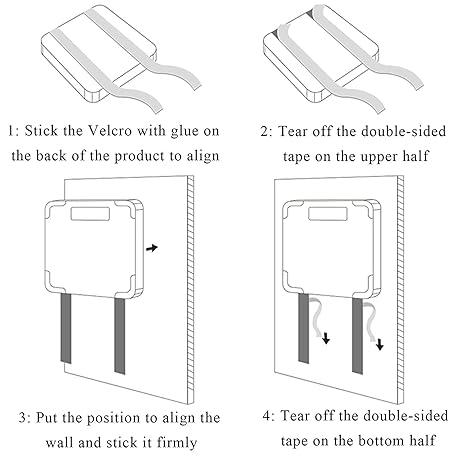 1: Stick the Velcro with glue on the back of the product to align

2: Tear off the double-sided tape on the upper half

3: Put the position to align the wall and stick it firmly

4: Tear off the double-sided tape on the bottom half