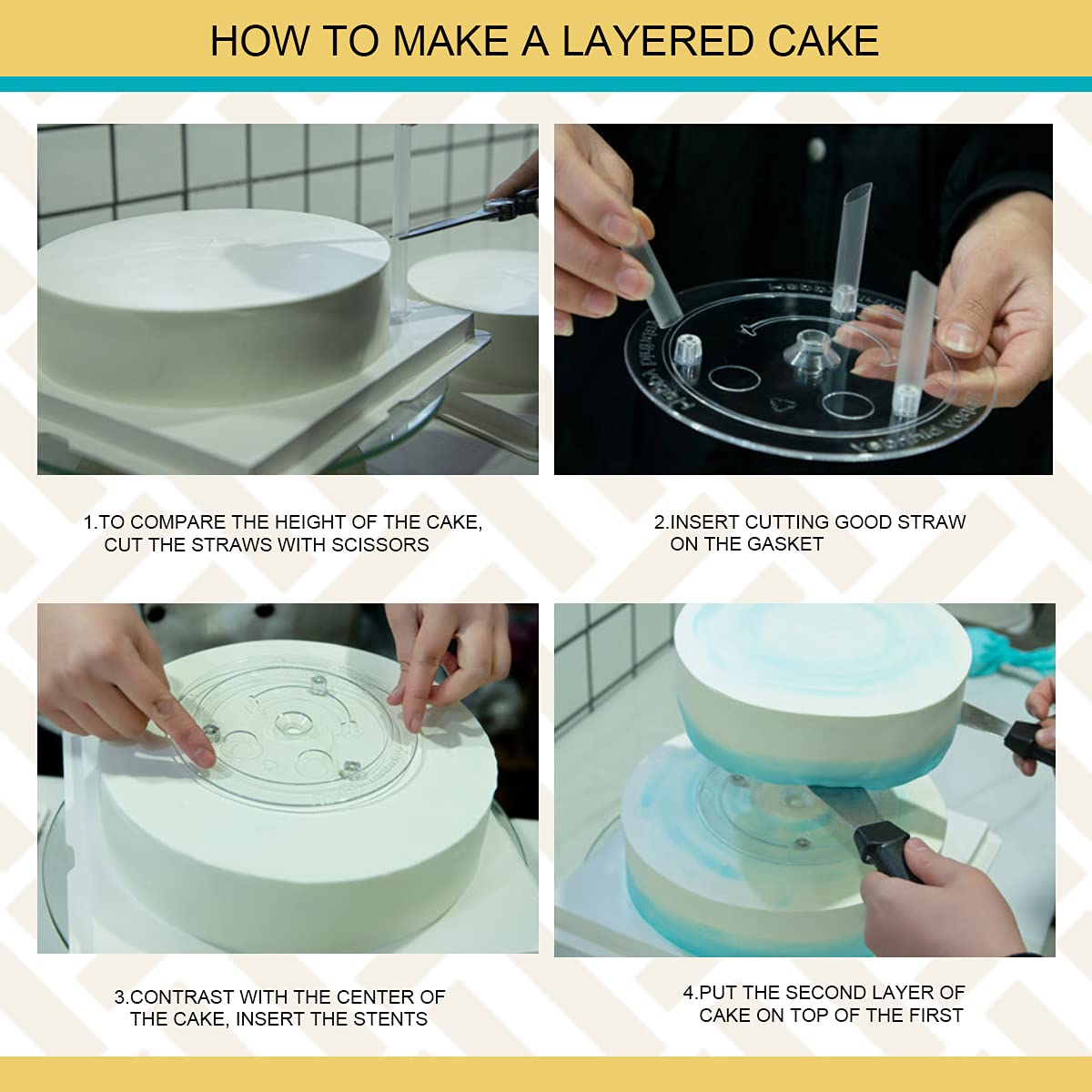 HOW TO MAKE A LAYERED CAKE

1.TO COMPARE THE HEIGHT OF THE CAKE, CUT THE STRAWS WITH SCISSORS

2.INSERT CUTTING GOOD STRAW ON THE GASKET

3.CONTRAST WITH THE CENTER OF THE CAKE, INSERT THE STENTS

4.PUT THE SECOND LAYER OF CAKE ON TOP OF THE FIRST