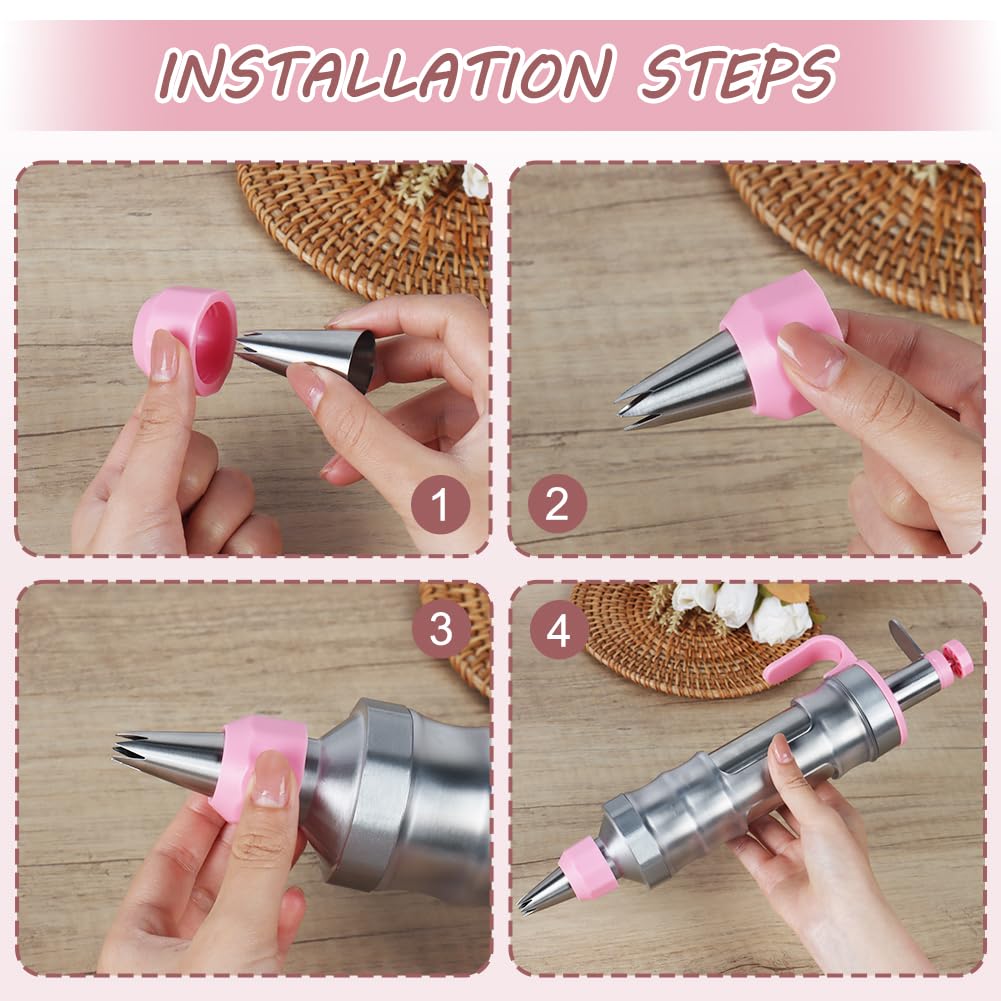 INSTALLATION STEPS

1

2

3

4