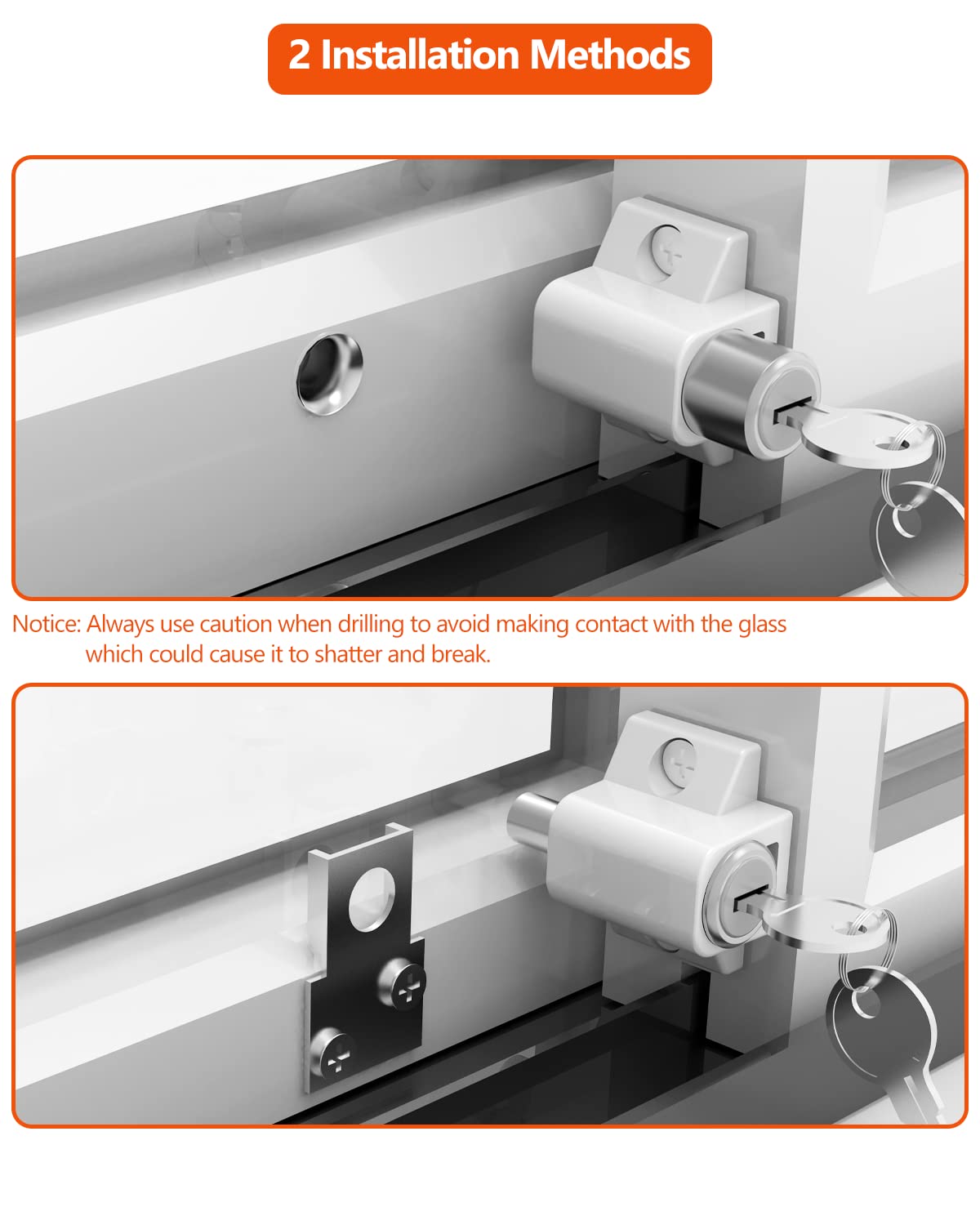 2 Installation Methods

Notice: Always use caution when drilling to avoid making contact with the glass which could cause it to shatter and break.