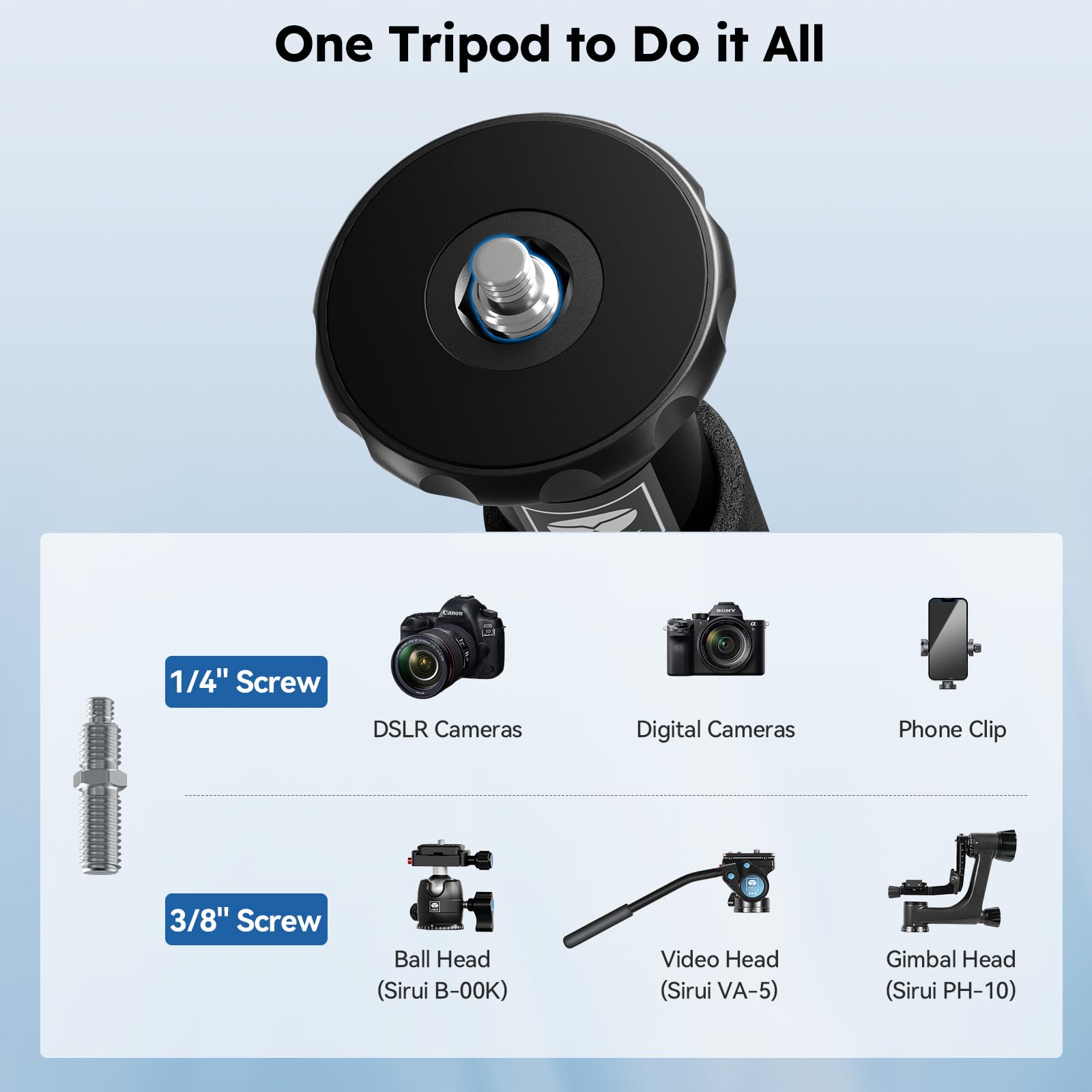 One Tripod to Do it All

1/4" Screw

Canon

DSLR Cameras

SONY

Digital Cameras

Phone Clip

3/8" Screw

Ball Head (Sirui B-00K)

Video Head (Sirui VA-5)

Gimbal Head (Sirui PH-10)