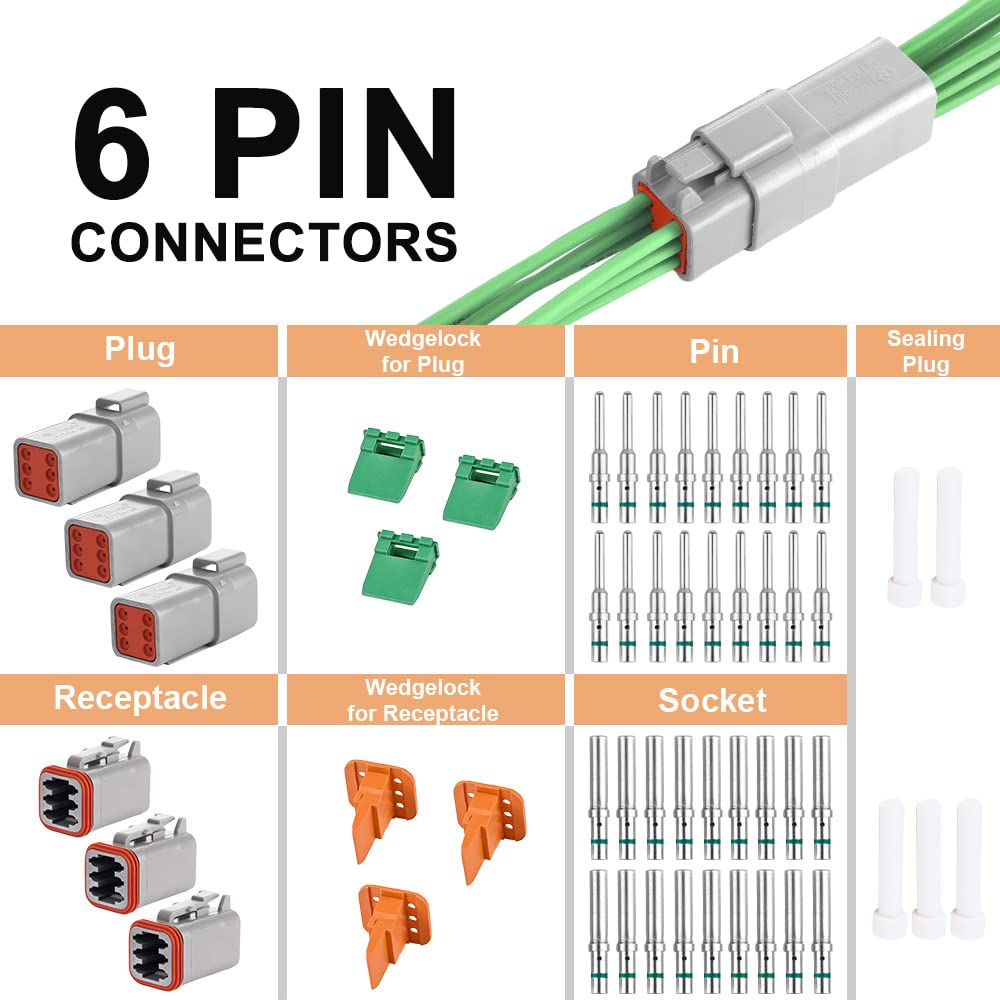 6 PIN
CONNECTORS

Plug

Wedgelock for Plug

Pin

Sealing Plug

Receptacle

Wedgelock for Receptacle

Socket