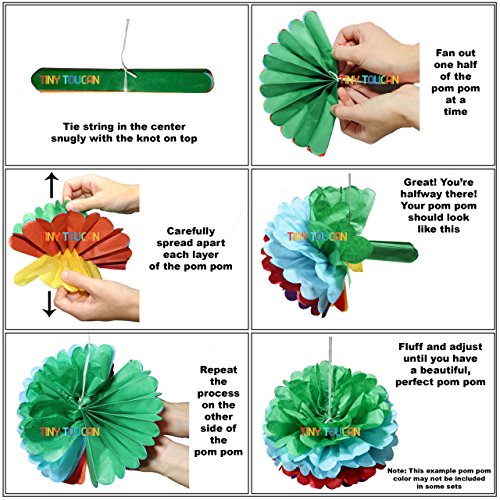 TINY TOUCAN

Tie string in the center snugly with the knot on top

TINY TOUCAN

Fan out one half of the pom pom at a time

TINY TOUCAN

Carefully spread apart each layer of the pom pom

TINY TOUCAN

Great! You're halfway there! Your pom pom should look like this

TINY TOUCAN

Repeat the process on the other side of the pom pom

TINY TOUCAN

Fluff and adjust until you have a beautiful, perfect pom pom

Note: This example pom pom color may not be included in some sets