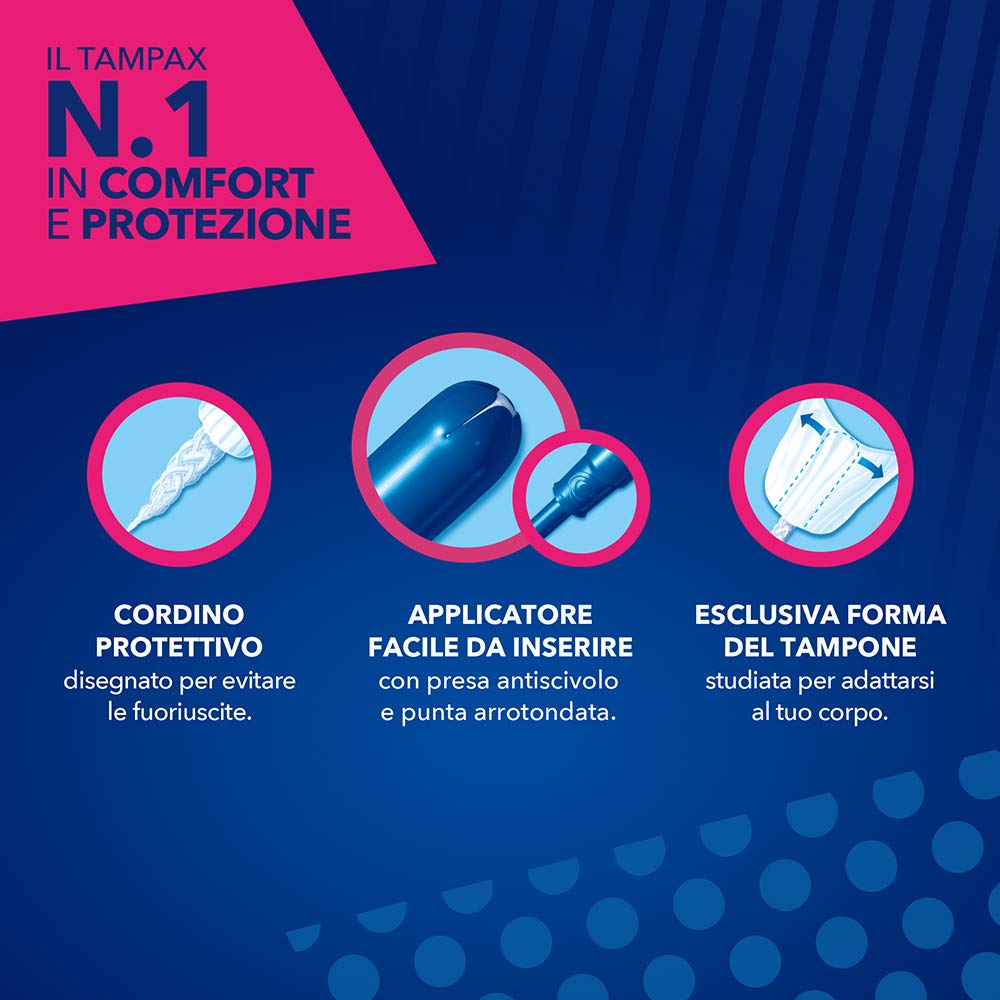 IL TAMPAX
N.1
IN COMFORT
E PROTEZIONE

CORDINO PROTETTIVO
disegnato per evitare le fuoriuscite.

APPLICATORE FACILE DA INSERIRE
con presa antiscivolo e punta arrotondata.

ESCLUSIVA FORMA DEL TAMPONE
studiata per adattarsi al tuo corpo.