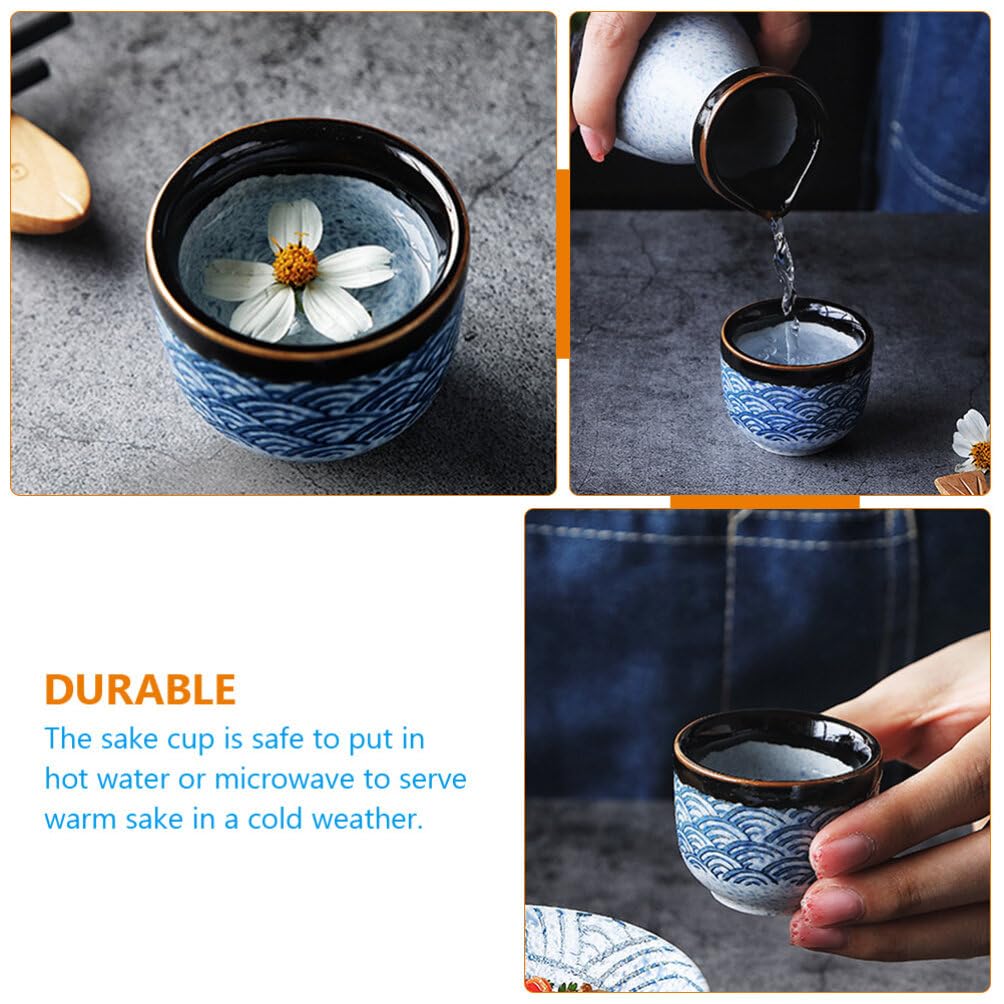 DURABLE
The sake cup is safe to put in hot water or microwave to serve warm sake in a cold weather.