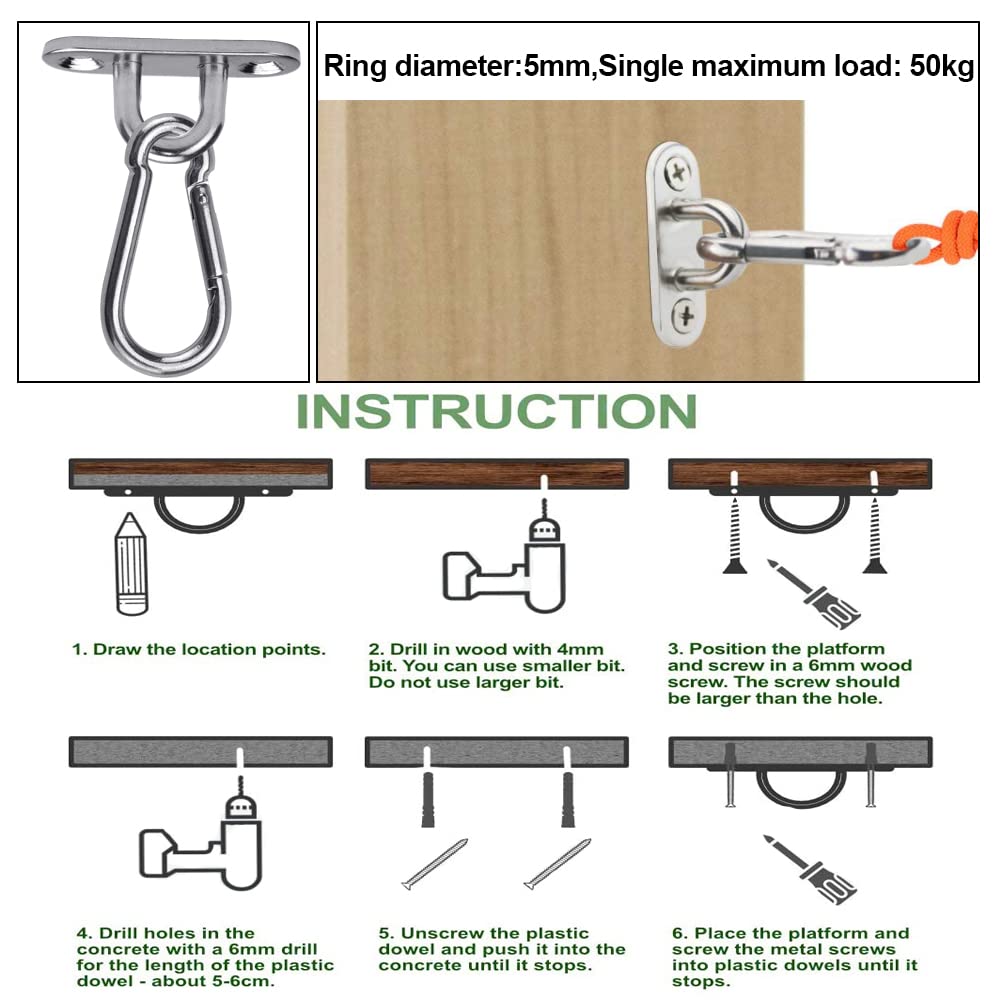 Ring diameter:5mm,Single maximum load: 50kg

INSTRUCTION

1. Draw the location points.

2. Drill in wood with 4mm bit. You can use smaller bit. Do not use larger bit.

3. Position the platform and screw in a 6mm wood screw. The screw should be larger than the hole.

4. Drill holes in the concrete with a 6mm drill for the length of the plastic dowel - about 5-6cm.

5. Unscrew the plastic dowel and push it into the concrete until it stops.

6. Place the platform and screw the metal screws into plastic dowels until it stops.