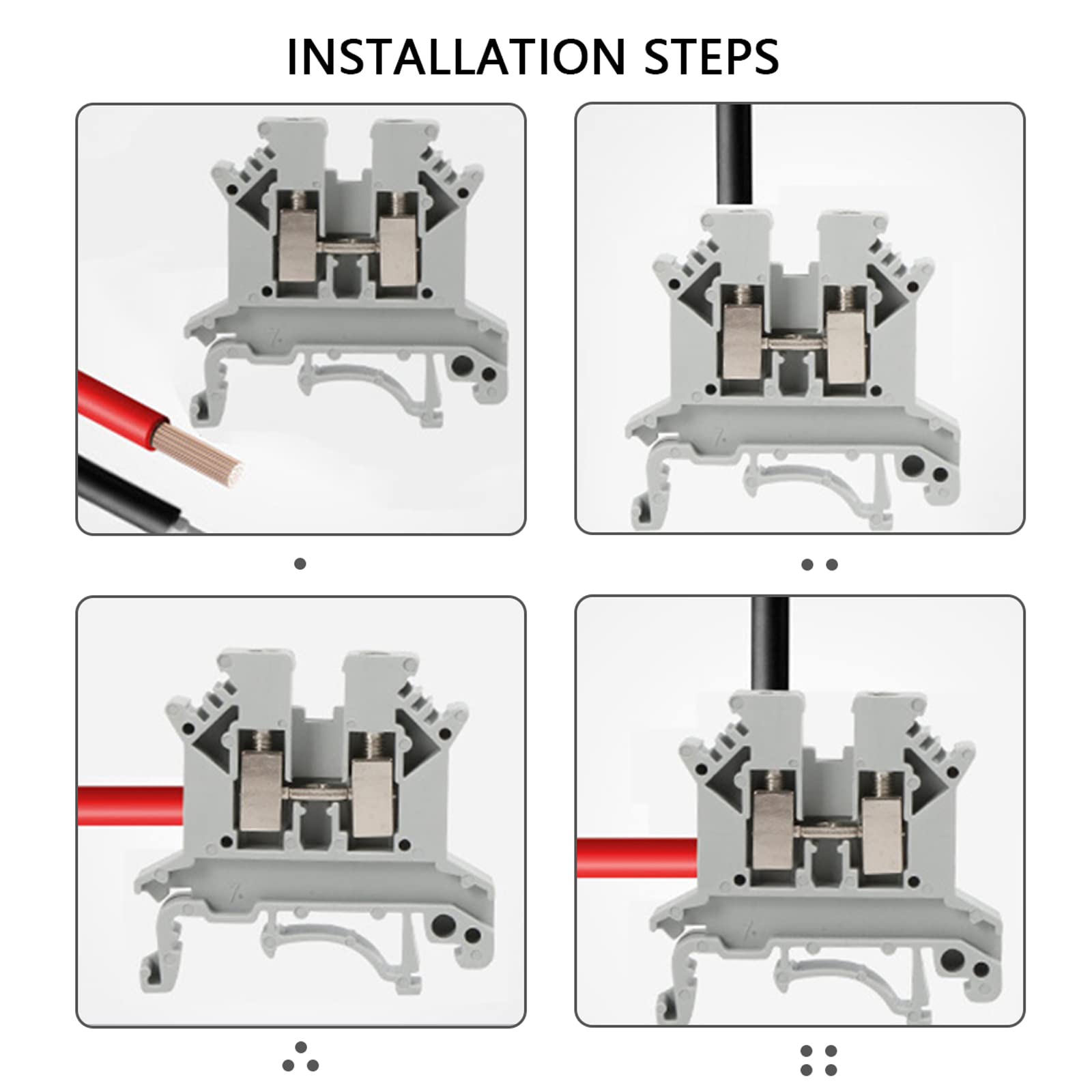 INSTALLATION STEPS