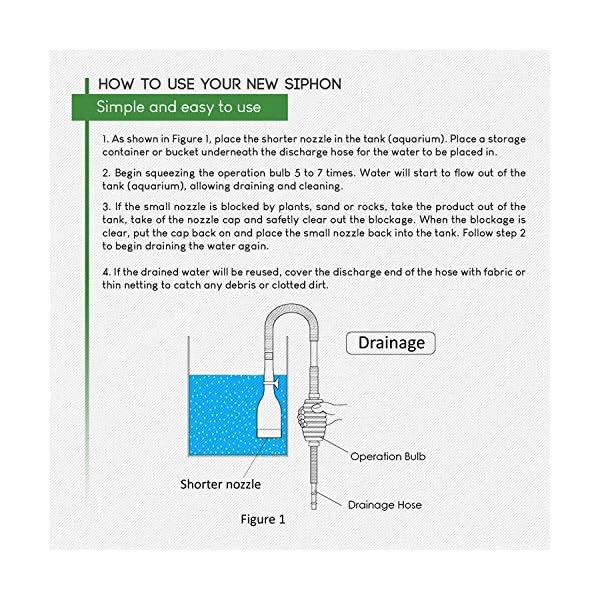 HOW TO USE YOUR NEW SIPHON

Simple and easy to use

1. As shown in Figure 1, place the shorter nozzle in the tank (aquarium). Place a storage container or bucket underneath the discharge hose for the water to be placed in.

2. Begin squeezing the operation bulb 5 to 7 times. Water will start to flow out of the tank (aquarium), allowing draining and cleaning.

3. If the small nozzle is blocked by plants, sand or rocks, take the product out of the tank, take of the nozzle cap and safetly clear out the blockage. When the blockage is clear, put the cap back on and place the small nozzle back into the tank. Follow step 2 to begin draining the water again.

4. If the drained water will be reused, cover the discharge end of the hose with fabric or thin netting to catch any debris or clotted dirt.

Drainage

Operation Bulb

Shorter nozzle

Drainage Hose

Figure 1