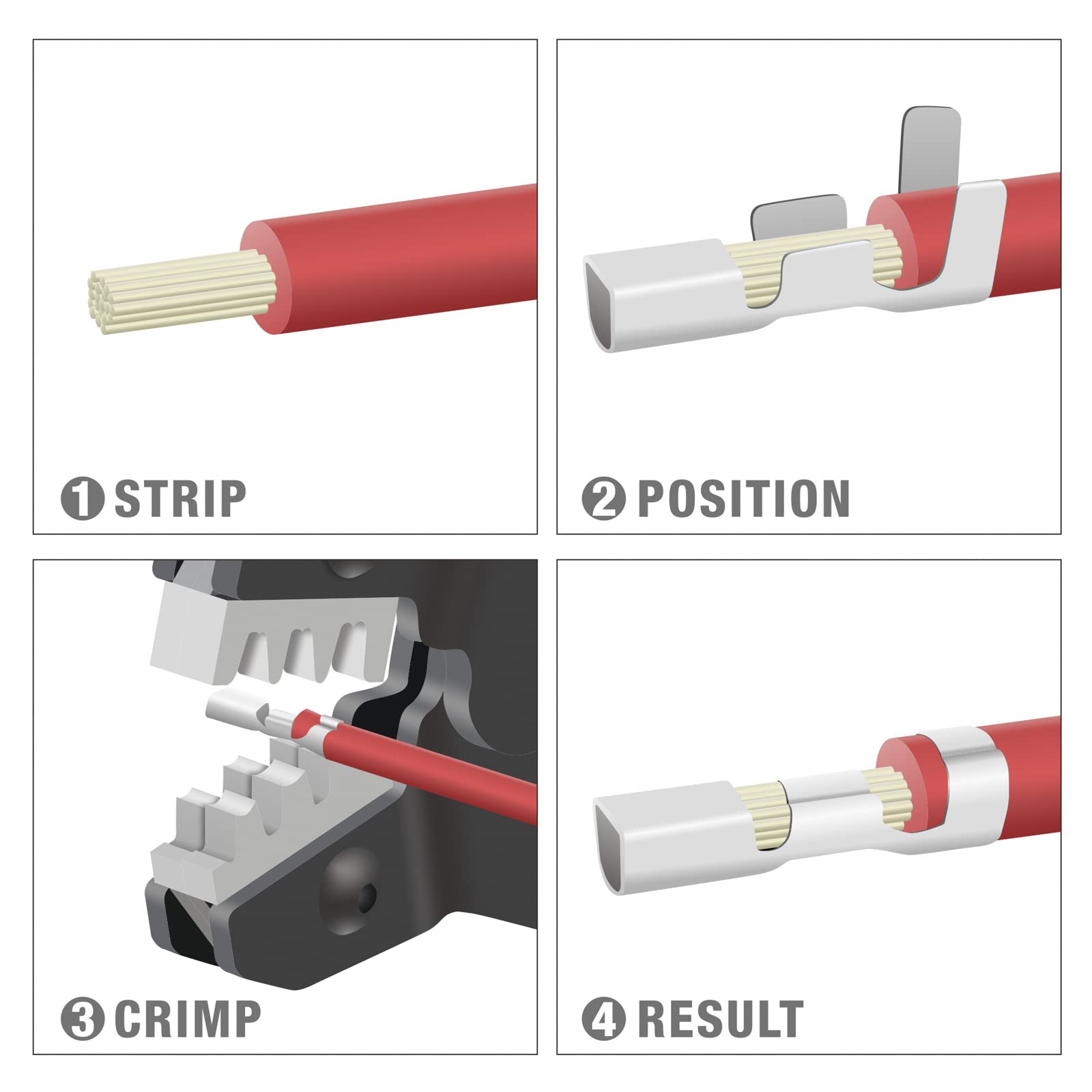 1 STRIP

2 POSITION

3 CRIMP

4 RESULT