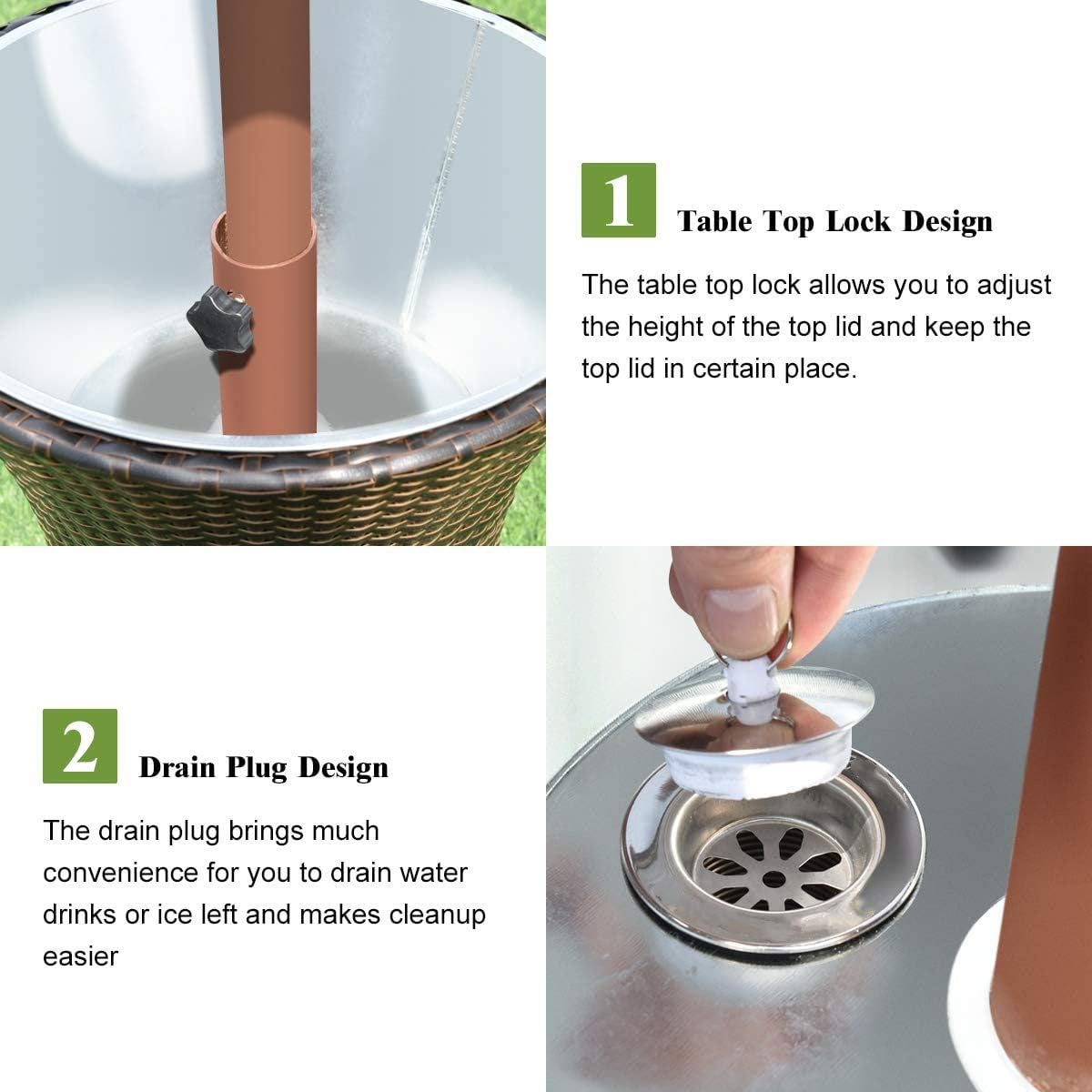 1

Table Top Lock Design

The table top lock allows you to adjust the height of the top lid and keep the top lid in certain place.

2

Drain Plug Design

The drain plug brings much convenience for you to drain water drinks or ice left and makes cleanup easier