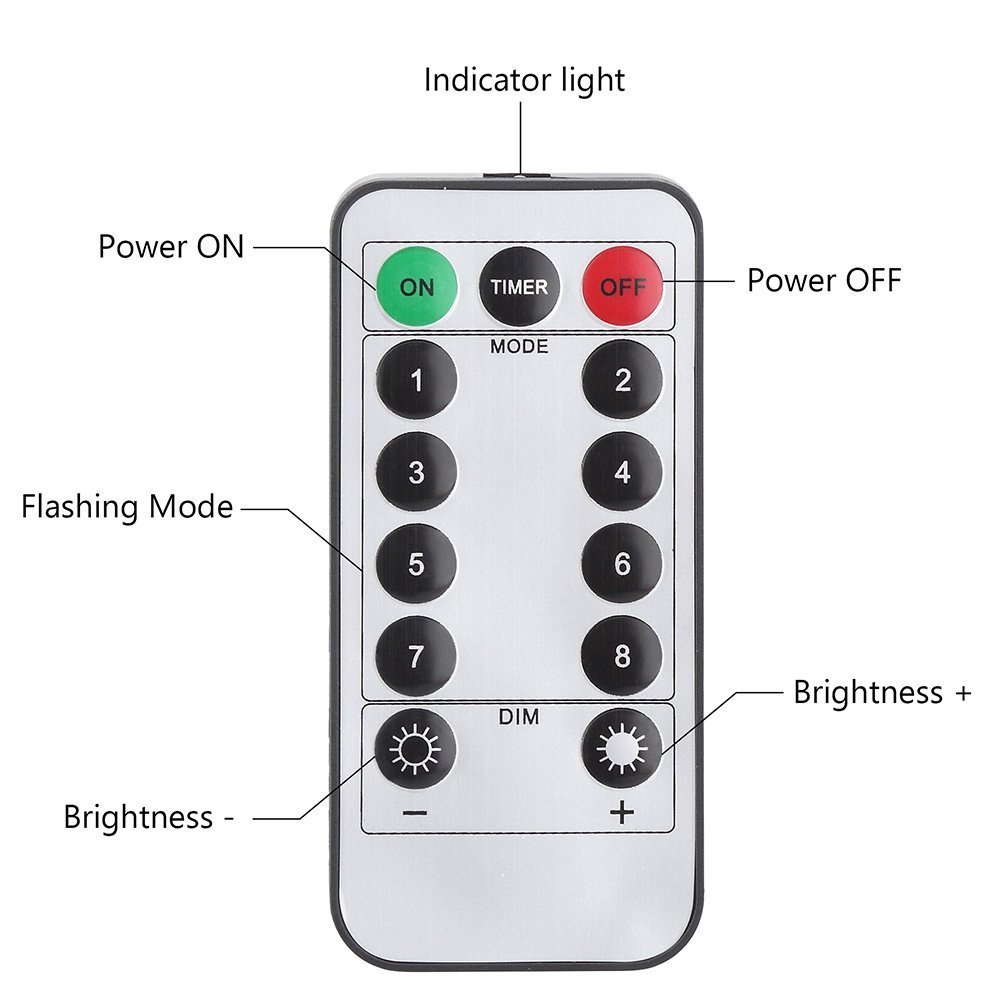 Indicator light

Power ON

ON TIMER OFF

Power OFF

MODE

1 2

3 4

Flashing Mode

5 6

7 8

Brightness +

DIM

Brightness -

− +