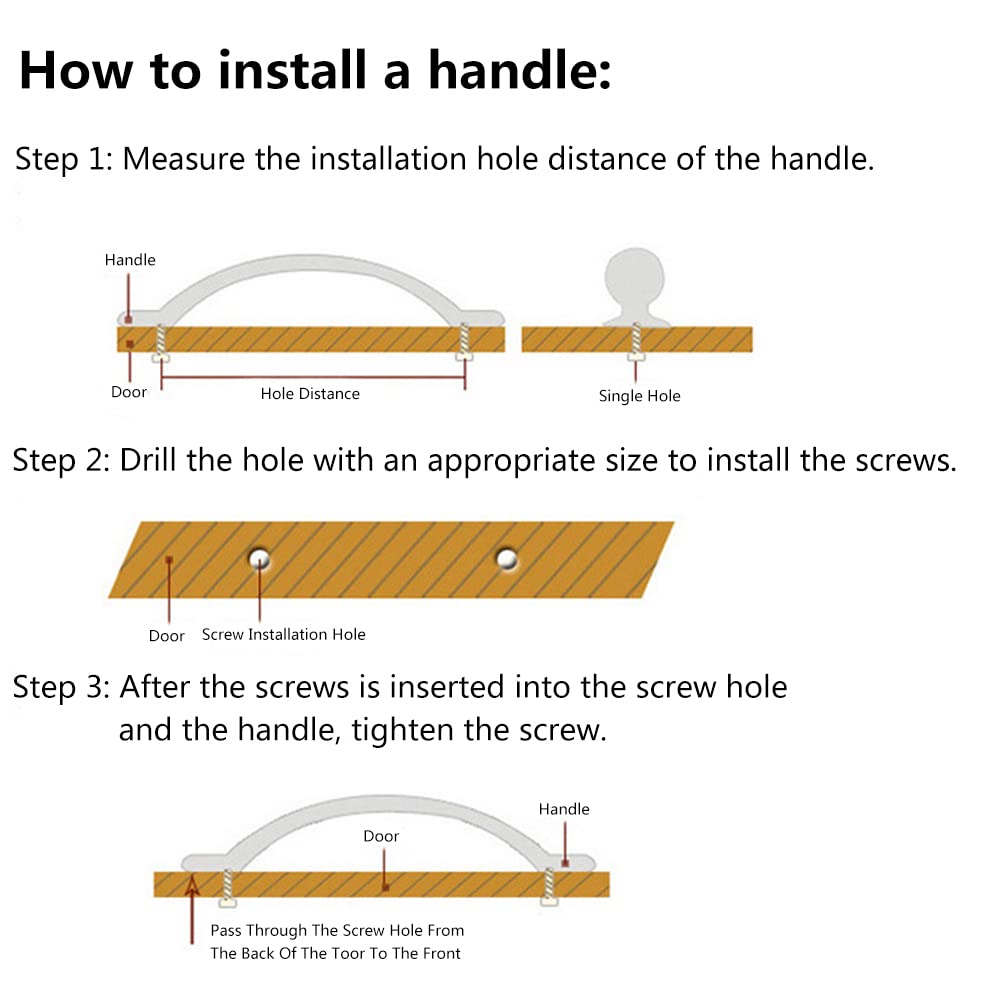 How to install a handle:

Step 1: Measure the installation hole distance of the handle.

Handle

Door

Hole Distance

Single Hole

Step 2: Drill the hole with an appropriate size to install the screws.

Door

Screw Installation Hole

Step 3: After the screws is inserted into the screw hole and the handle, tighten the screw.

Handle

Door

Pass Through The Screw Hole From The Back Of The Toor To The Front