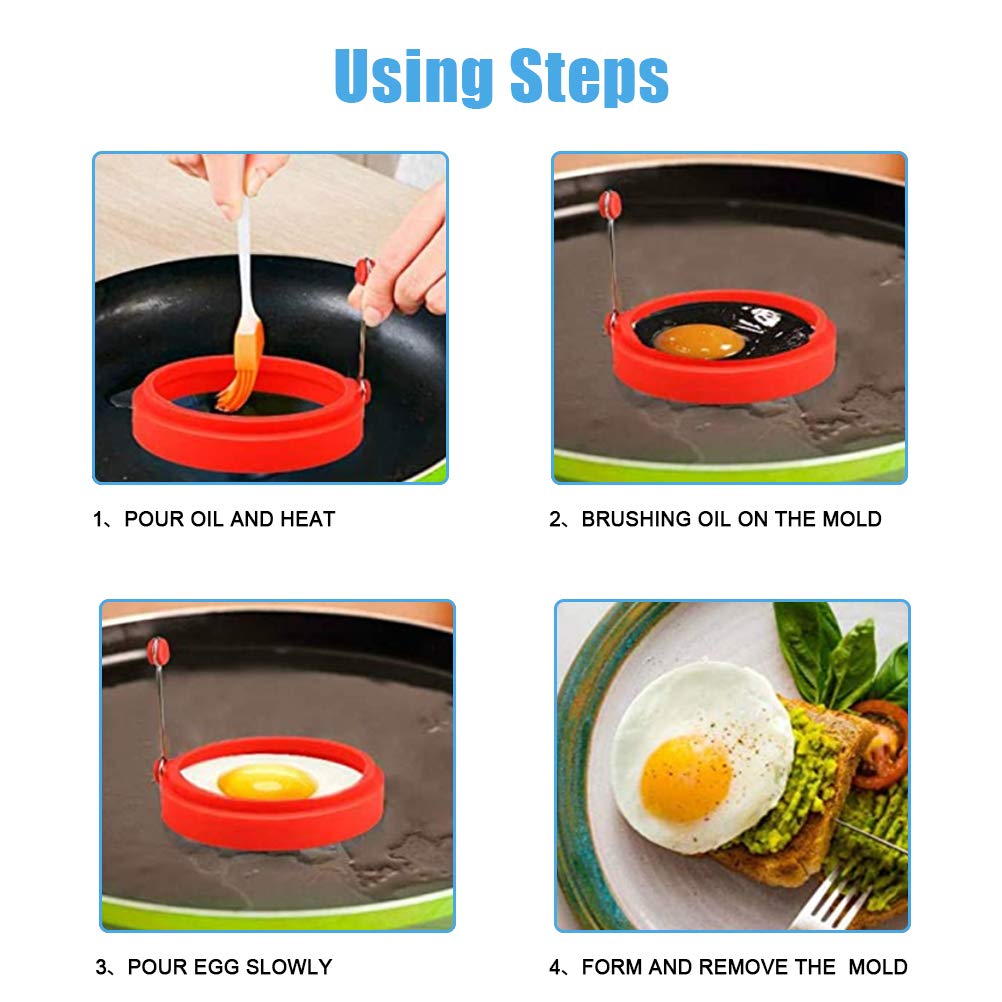 Using Steps

1、POUR OIL AND HEAT

2、BRUSHING OIL ON THE MOLD

3、POUR EGG SLOWLY

4、FORM AND REMOVE THE MOLD