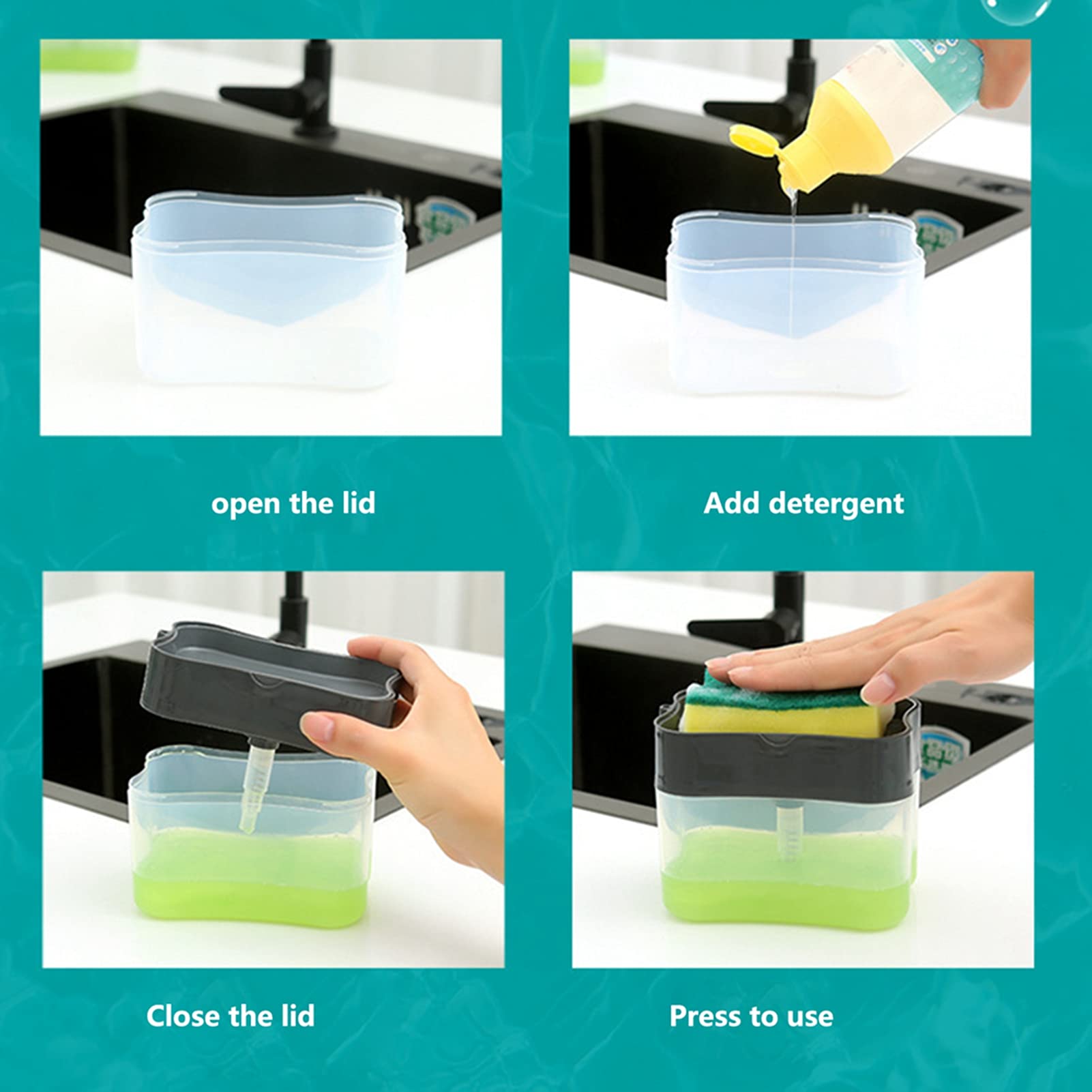 open the lid

Add detergent

Close the lid

Press to use