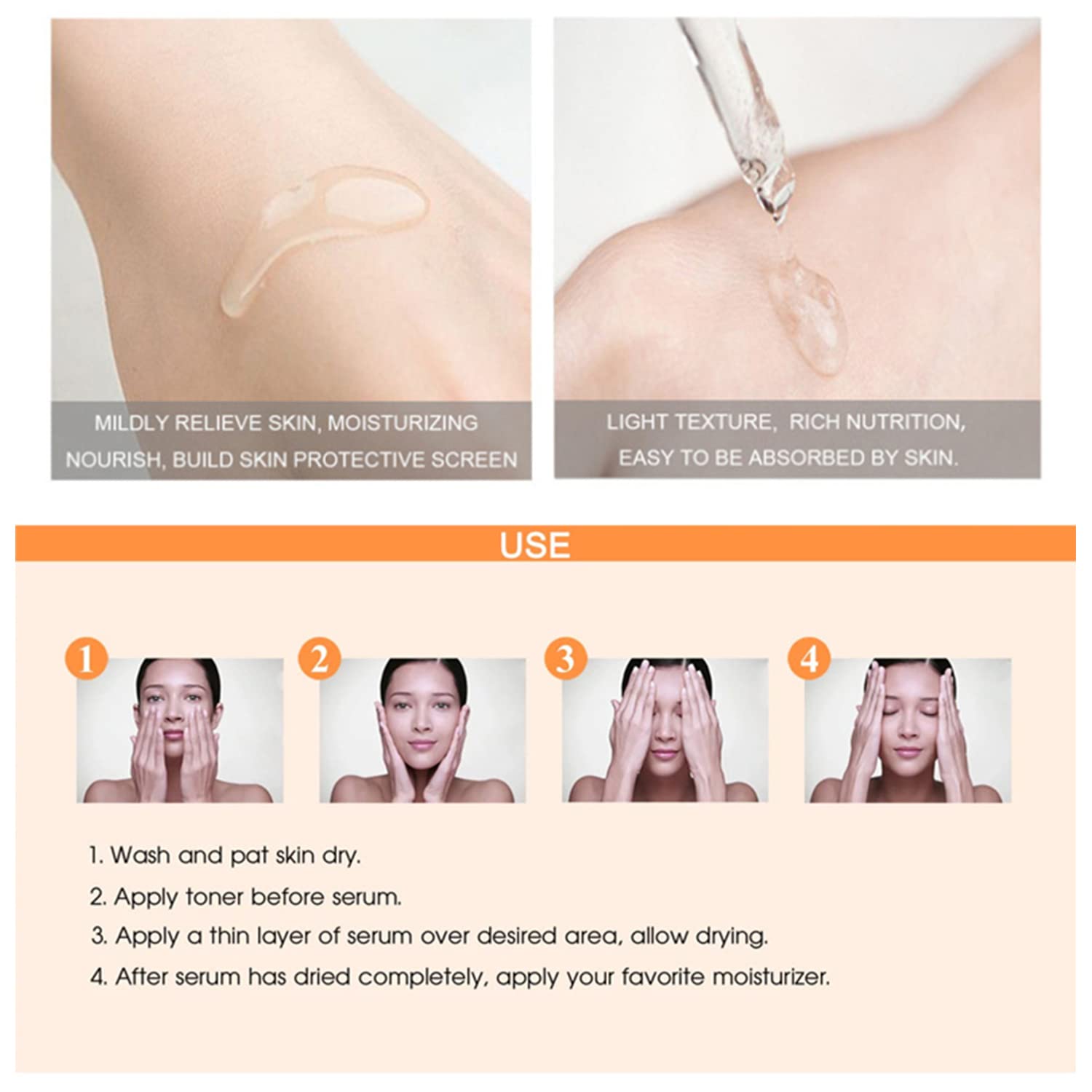 MILDLY RELIEVE SKIN, MOISTURIZING NOURISH, BUILD SKIN PROTECTIVE SCREEN

LIGHT TEXTURE, RICH NUTRITION, EASY TO BE ABSORBED BY SKIN.

USE

1

2

3

4

1. Wash and pat skin dry.

2. Apply toner before serum.

3. Apply a thin layer of serum over desired area, allow drying.

4. After serum has dried completely, apply your favorite moisturizer.