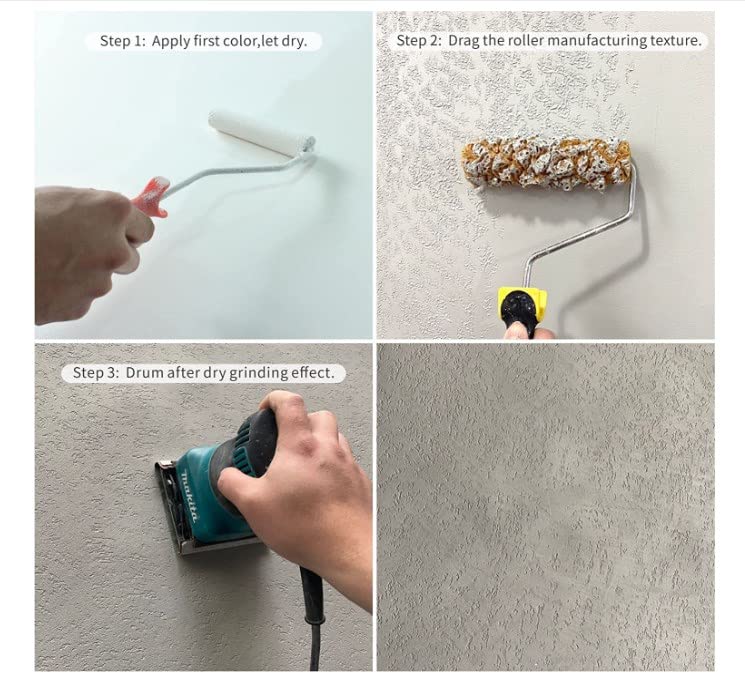 Step 1: Apply first color,let dry.

Step 2: Drag the roller manufacturing texture.

Step 3: Drum after dry grinding effect.

makita