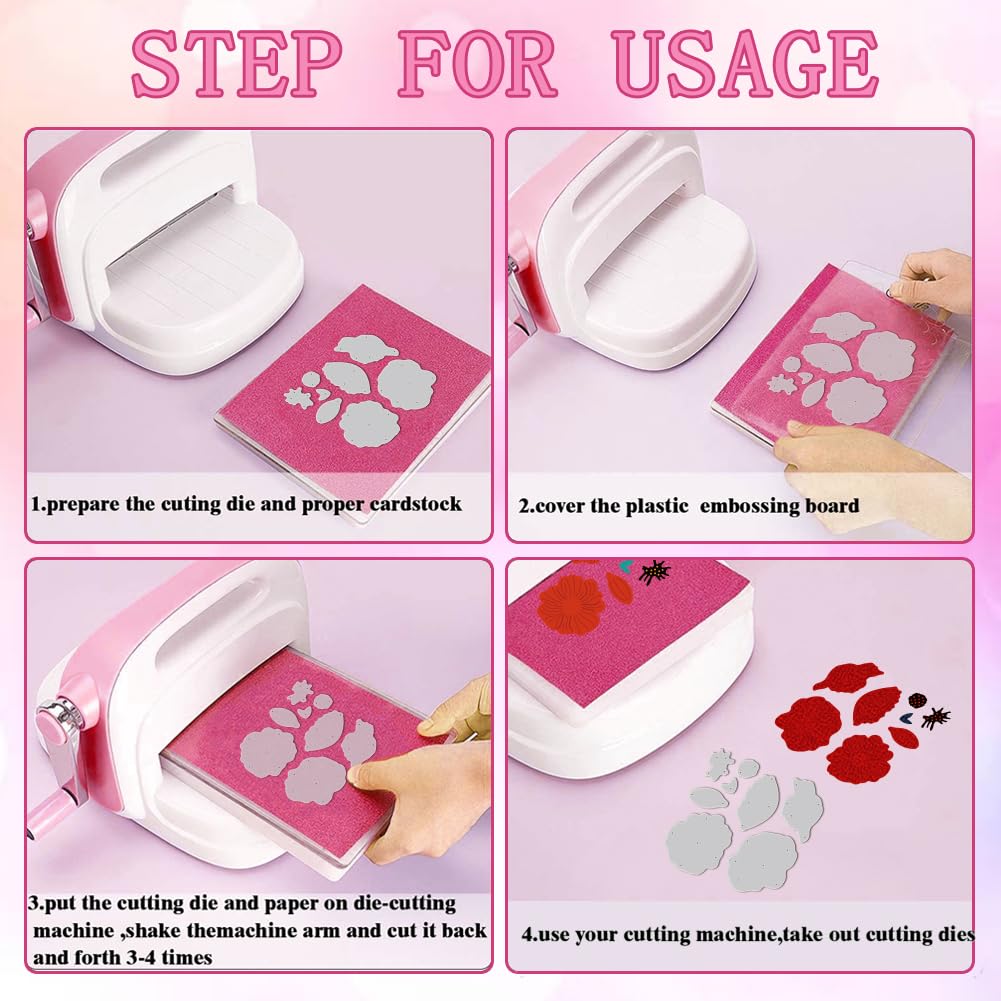 STEP FOR USAGE

1.prepare the cuting die and proper cardstock

2.cover the plastic  embossing board

3.put the cutting die and paper on die-cutting machine ,shake themachine arm and cut it back and forth 3-4 times

4.use your cutting machine,take out cutting dies