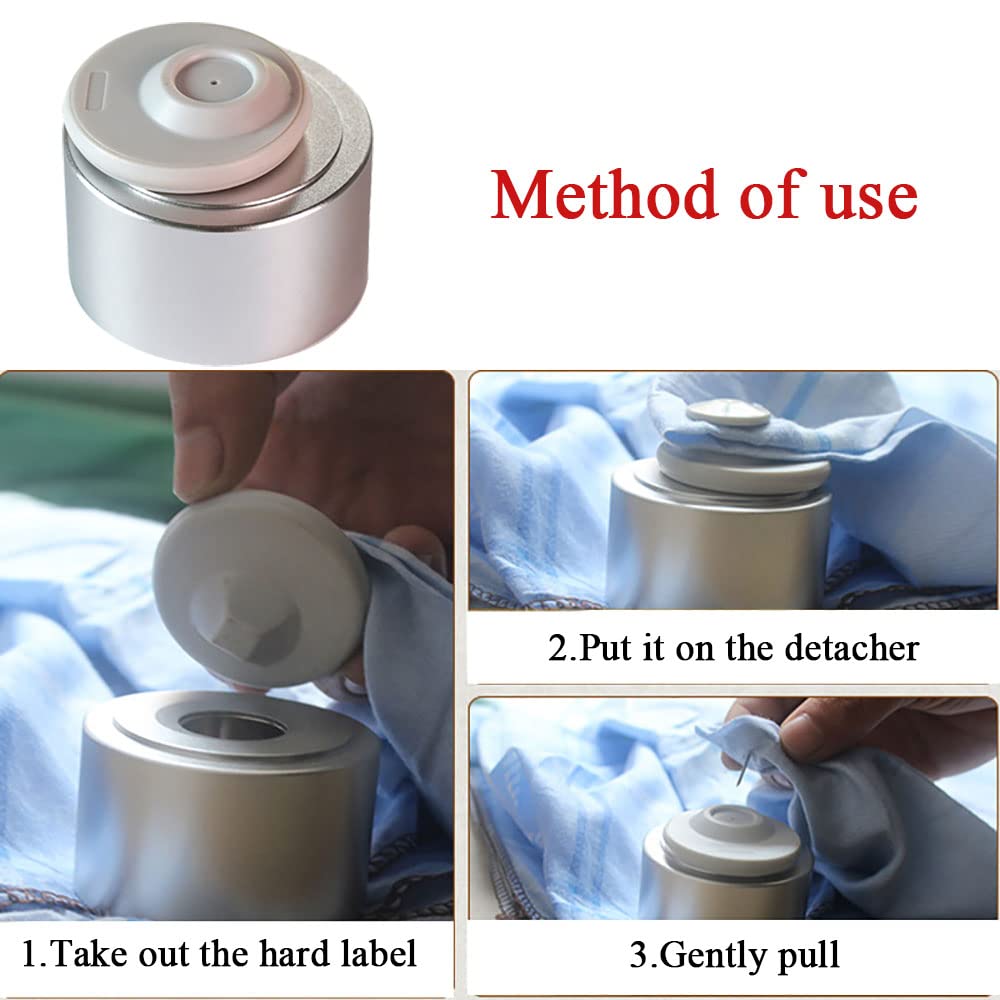 Method of use

1.Take out the hard label

2.Put it on the detacher

3.Gently pull