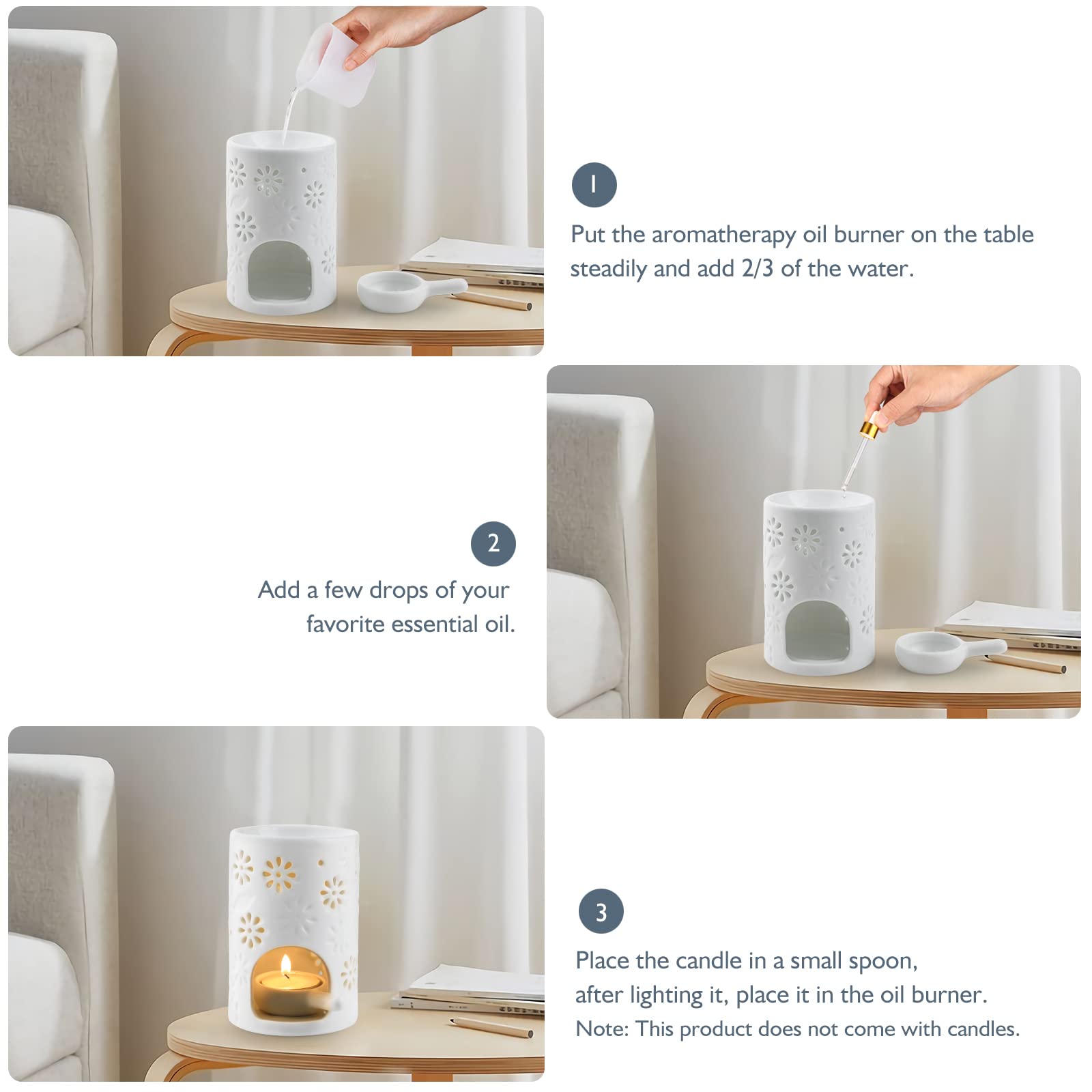 1

Put the aromatherapy oil burner on the table steadily and add 2/3 of the water.

2

Add a few drops of your favorite essential oil.

3

Place the candle in a small spoon, after lighting it, place it in the oil burner.
Note: This product does not come with candles.