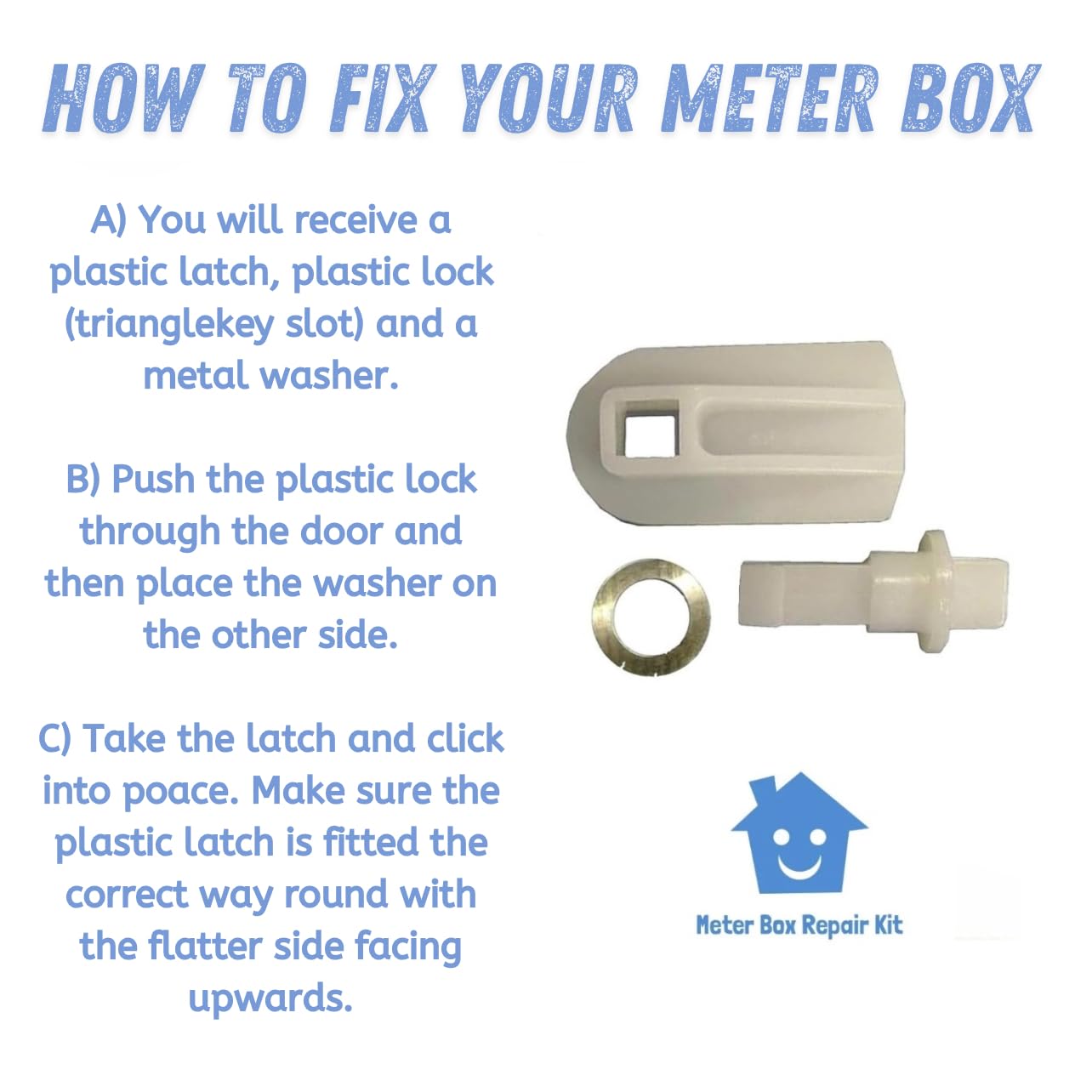 HOW TO FIX YOUR METER BOX

A) You will receive a plastic latch, plastic lock (trianglekey slot) and a metal washer.

B) Push the plastic lock through the door and then place the washer on the other side.

C) Take the latch and click into poace. Make sure the plastic latch is fitted the correct way round with the flatter side facing upwards.

Meter Box Repair Kit