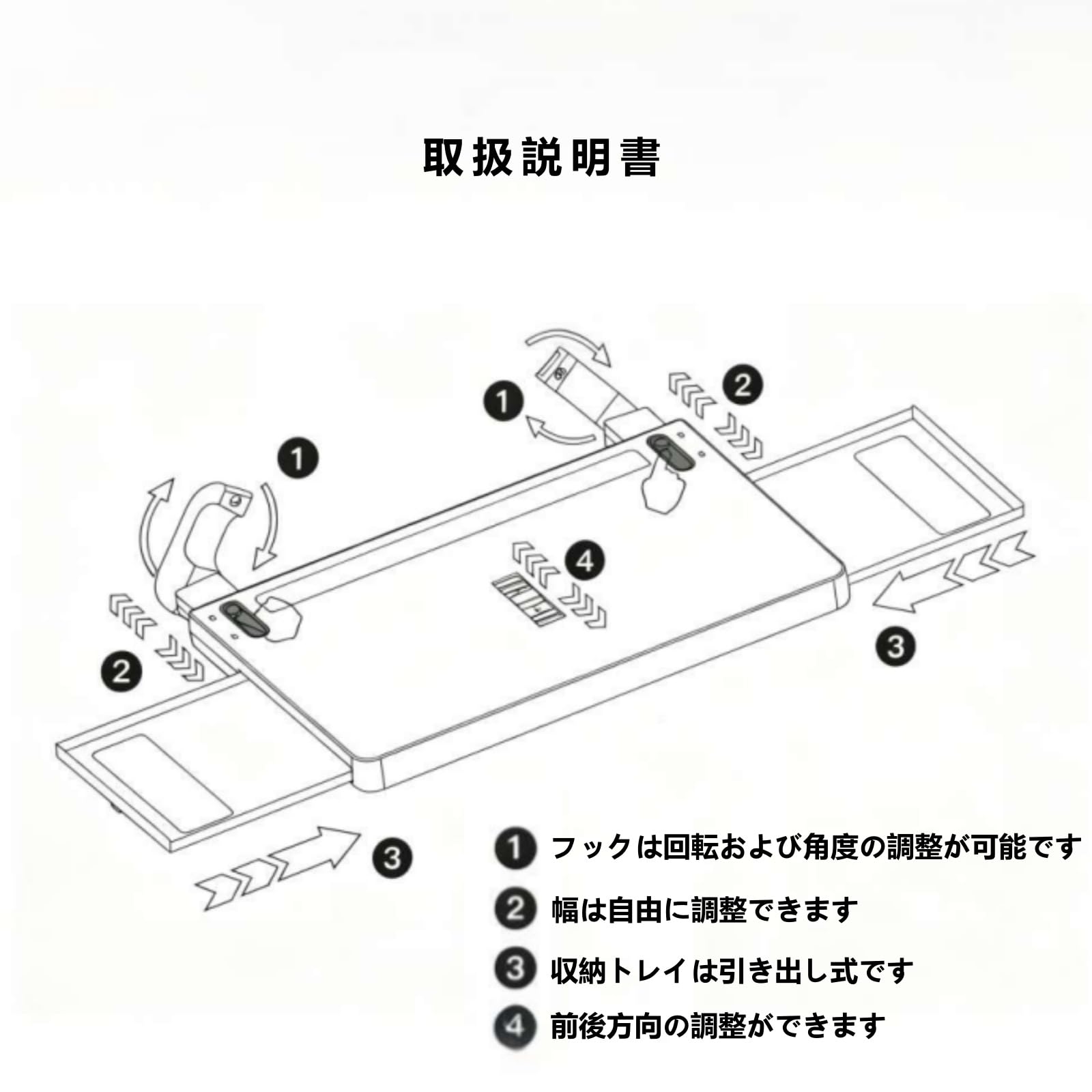 取扱説明書

1
1
2
4
2
3
3

1 フックは回転および角度の調整が可能です
2 幅は自由に調整できます
3 収納トレイは引き出し式です
4 前後方向の調整ができます