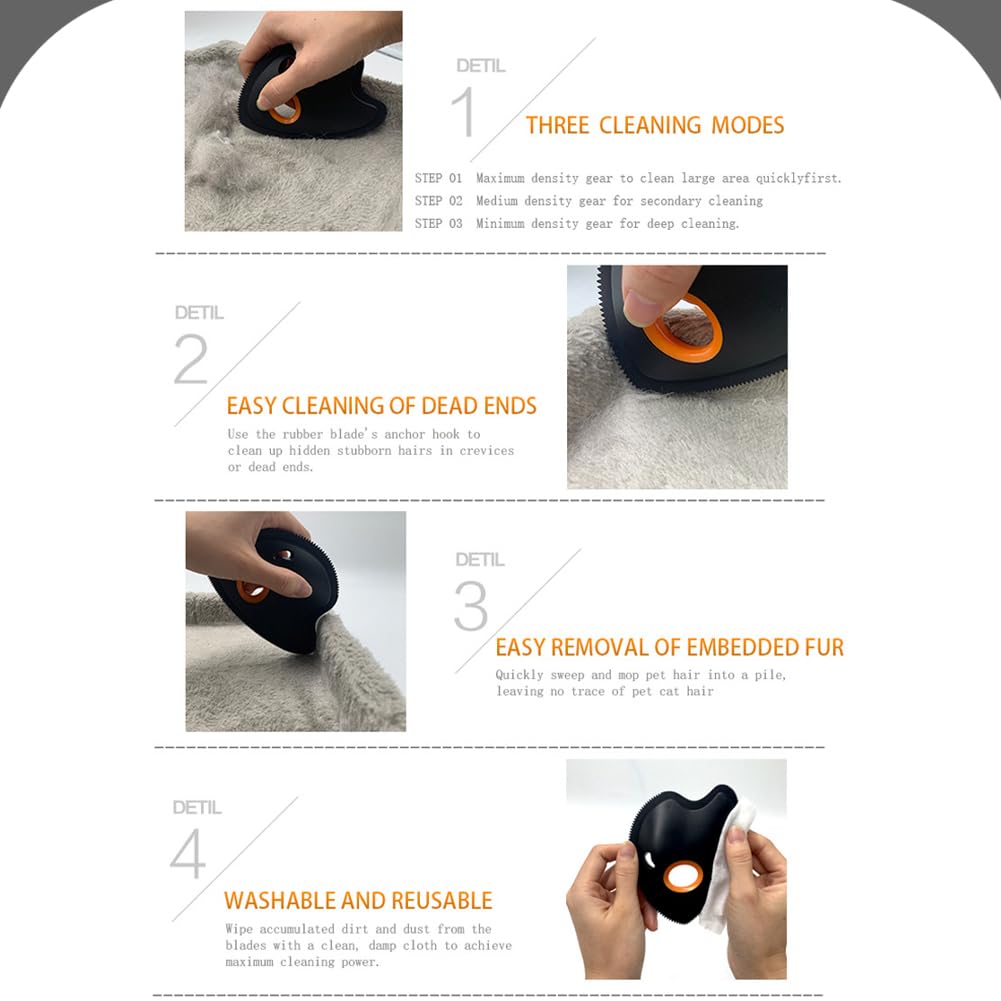 DETIL
1
THREE CLEANING MODES

STEP 01 Maximum density gear to clean large area quicklyfirst.
STEP 02 Medium density gear for secondary cleaning
STEP 03 Minimum density gear for deep cleaning.

DETIL
2
EASY CLEANING OF DEAD ENDS
Use the rubber blade's anchor hook to clean up hidden stubborn hairs in crevices or dead ends.

DETIL
3
EASY REMOVAL OF EMBEDDED FUR
Quickly sweep and mop pet hair into a pile, leaving no trace of pet cat hair

DETIL
4
WASHABLE AND REUSABLE
Wipe accumulated dirt and dust from the blades with a clean, damp cloth to achieve maximum cleaning power.