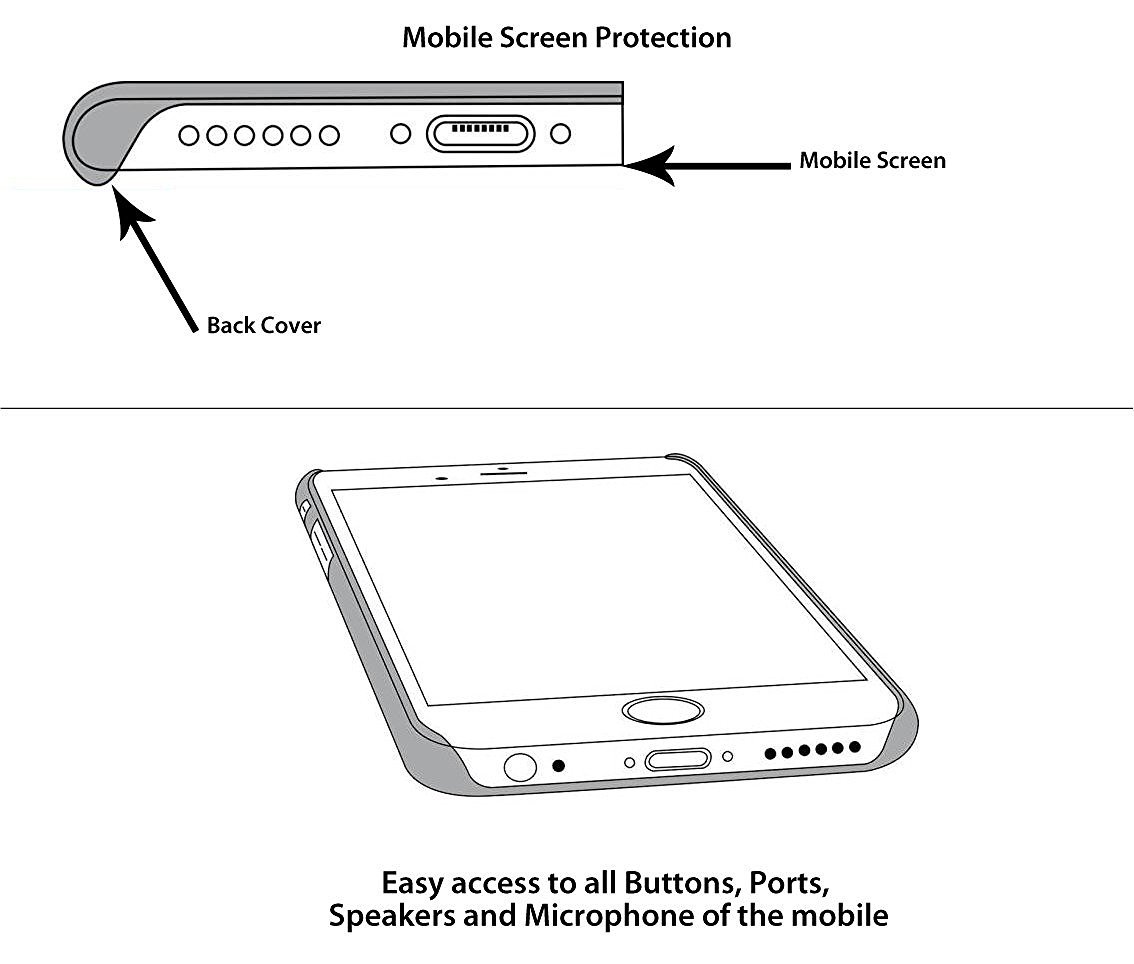 Mobile Screen Protection

Mobile Screen

Back Cover

Easy access to all Buttons, Ports, Speakers and Microphone of the mobile