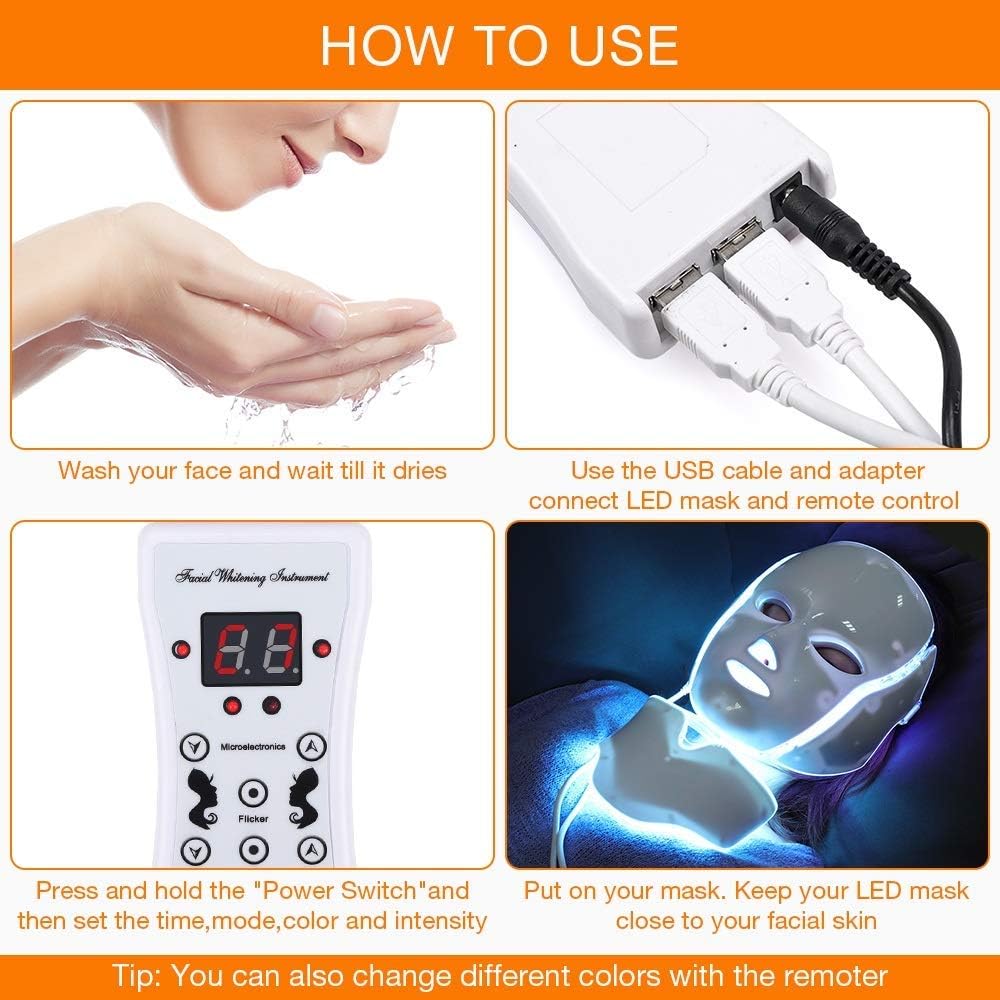 HOW TO USE

Wash your face and wait till it dries

Use the USB cable and adapter connect LED mask and remote control

Facial Whitening Instrument

Microelectronics

Flicker

Press and hold the "Power Switch"and then set the time,mode,color and intensity

Put on your mask. Keep your LED mask close to your facial skin

Tip: You can also change different colors with the remoter