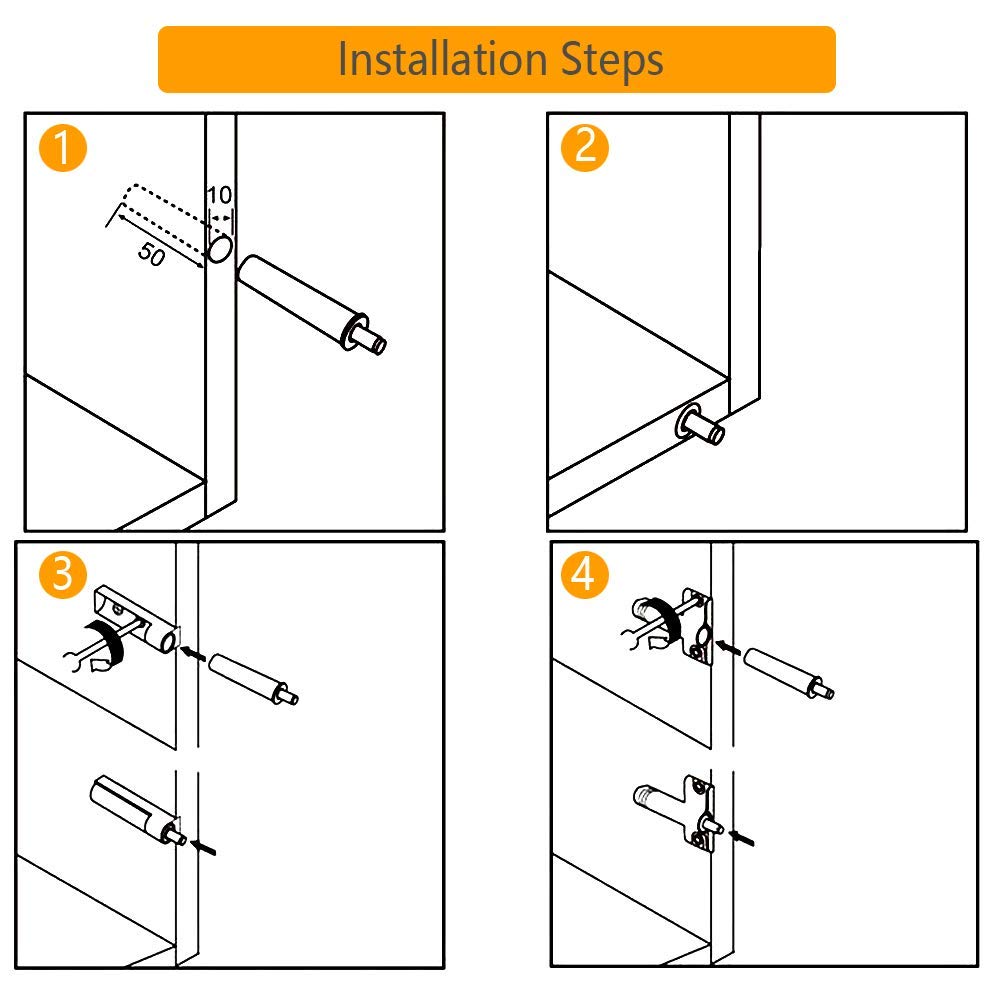 Installation Steps

1

10

50

2

3

4