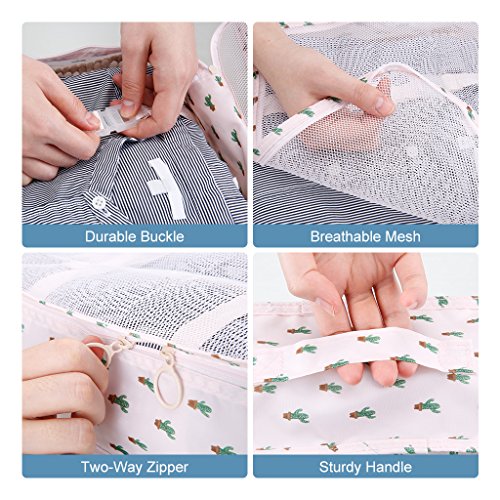 Durable Buckle

Breathable Mesh

Two-Way Zipper

Sturdy Handle