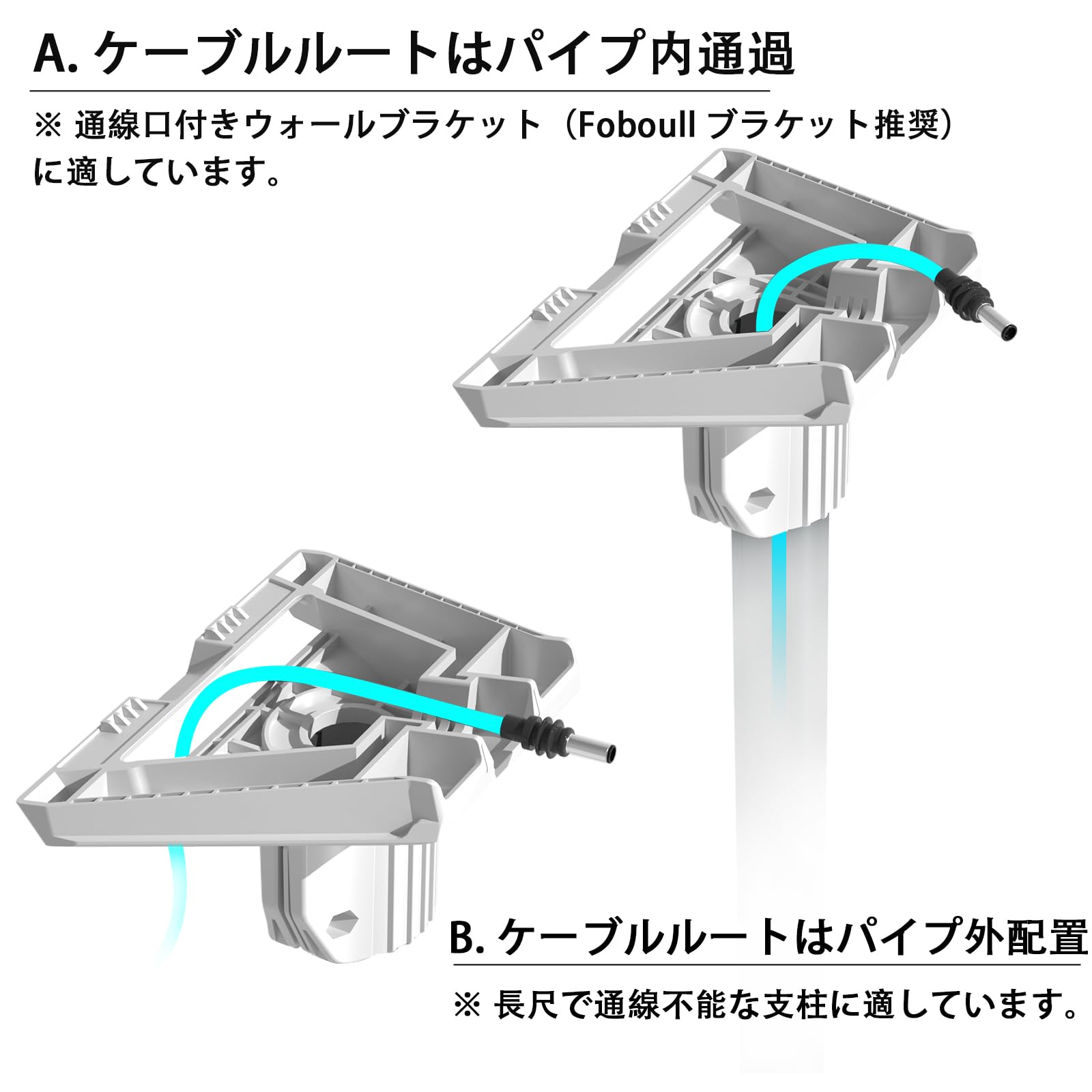 A. ケーブルルートはパイプ内通過

※ 通線口付きウォールブラケット（Foboull ブラケット推奨）に適しています。

B. ケーブルルートはパイプ外配置

※ 長尺で通線不能な支柱に適しています。