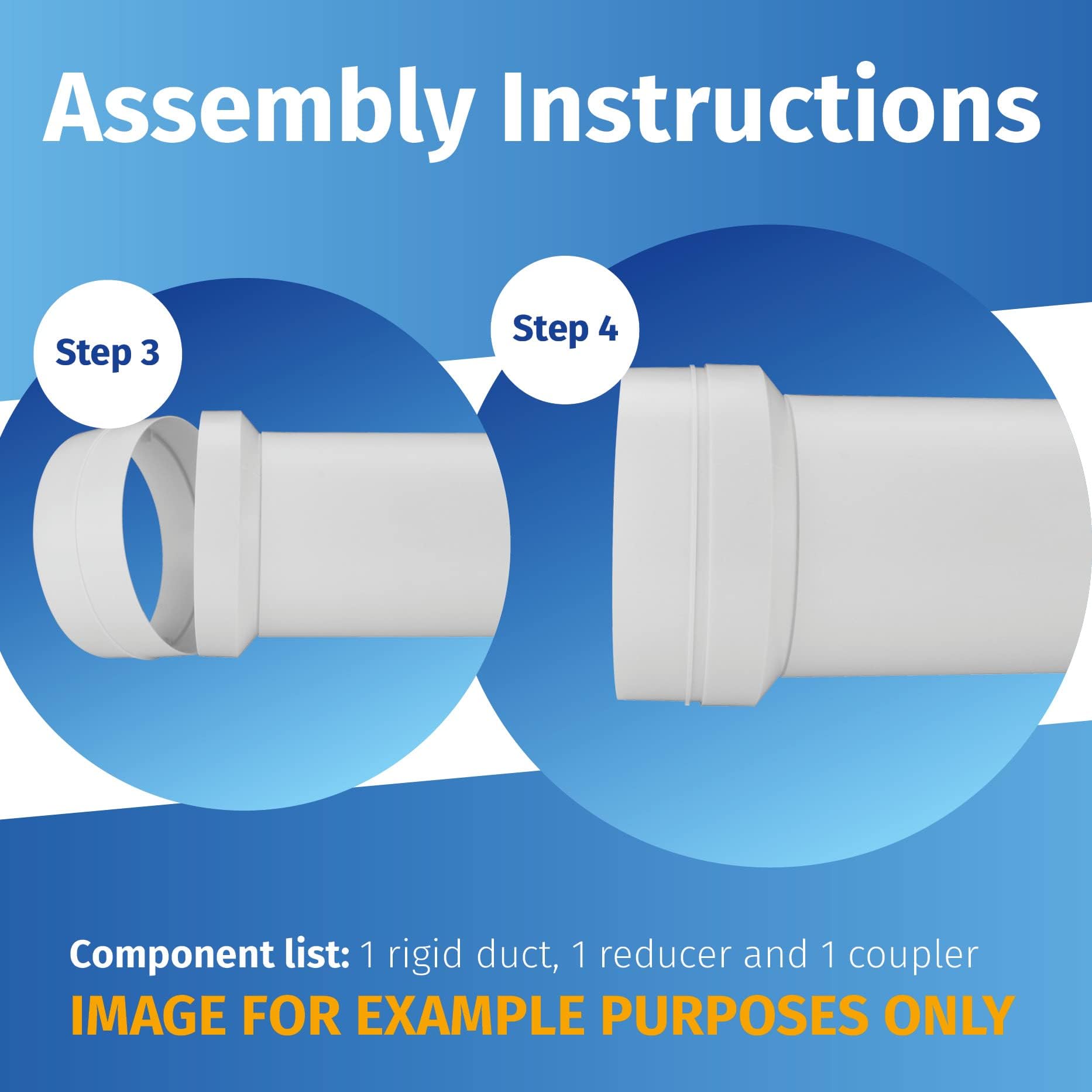 Assembly Instructions

Step 3

Step 4

Component list: 1 rigid duct, 1 reducer and 1 coupler

IMAGE FOR EXAMPLE PURPOSES ONLY