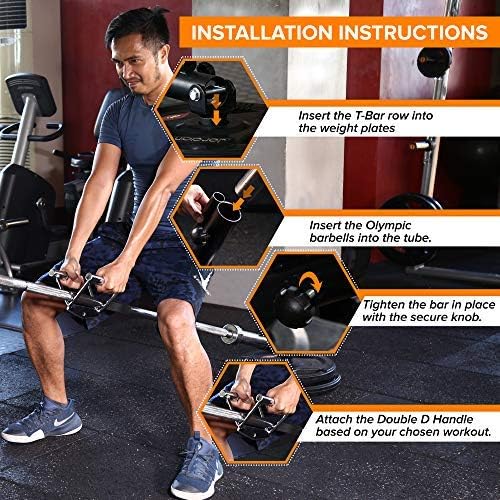 INSTALLATION INSTRUCTIONS

Insert the T-Bar row into the weight plates

Insert the Olympic barbells into the tube.

Tighten the bar in place with the secure knob.

Attach the Double D Handle based on your chosen workout.