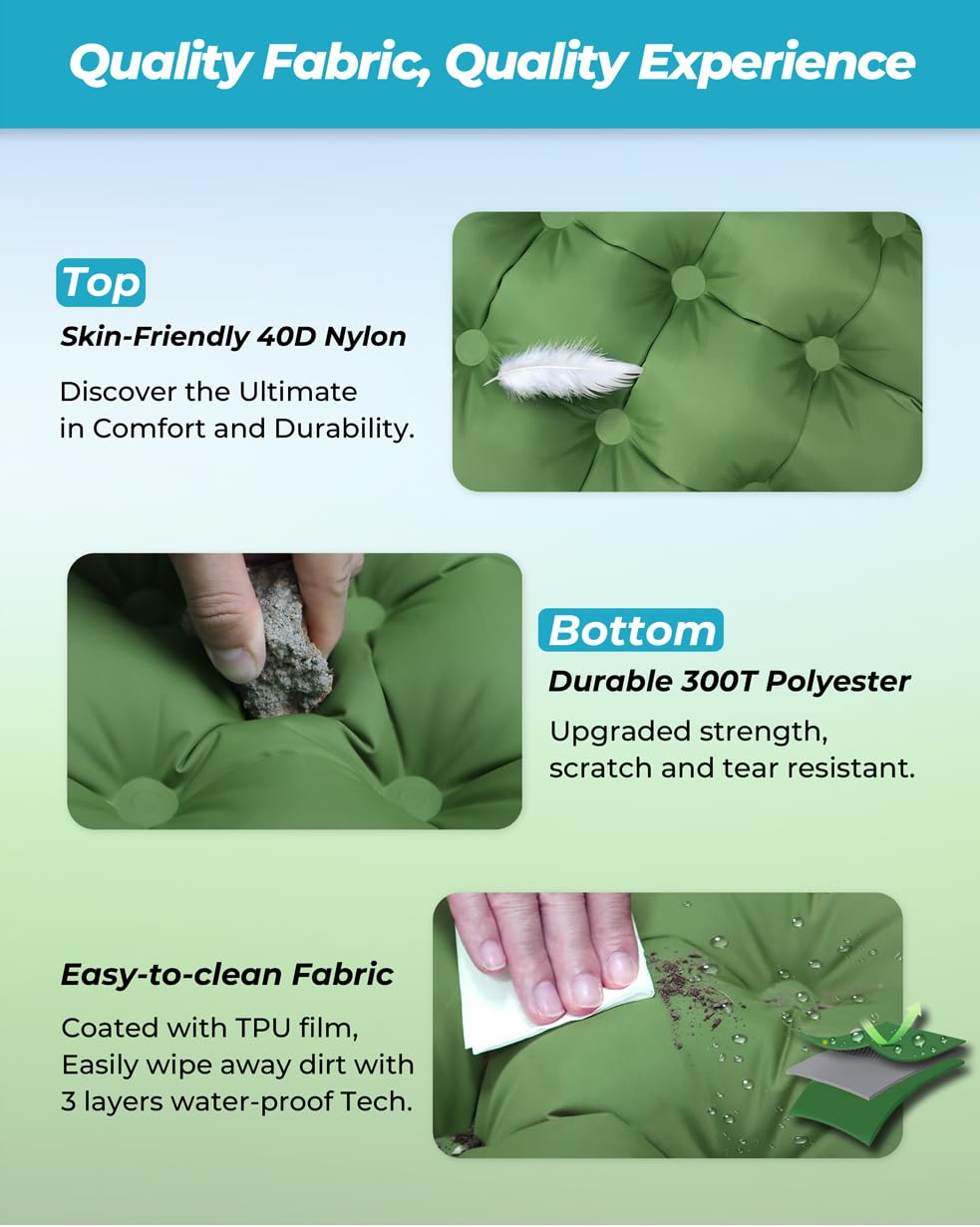 Quality Fabric, Quality Experience

Top

Skin-Friendly 40D Nylon

Discover the Ultimate in Comfort and Durability.

Bottom

Durable 300T Polyester

Upgraded strength, scratch and tear resistant.

Easy-to-clean Fabric

Coated with TPU film, Easily wipe away dirt with 3 layers water-proof Tech.