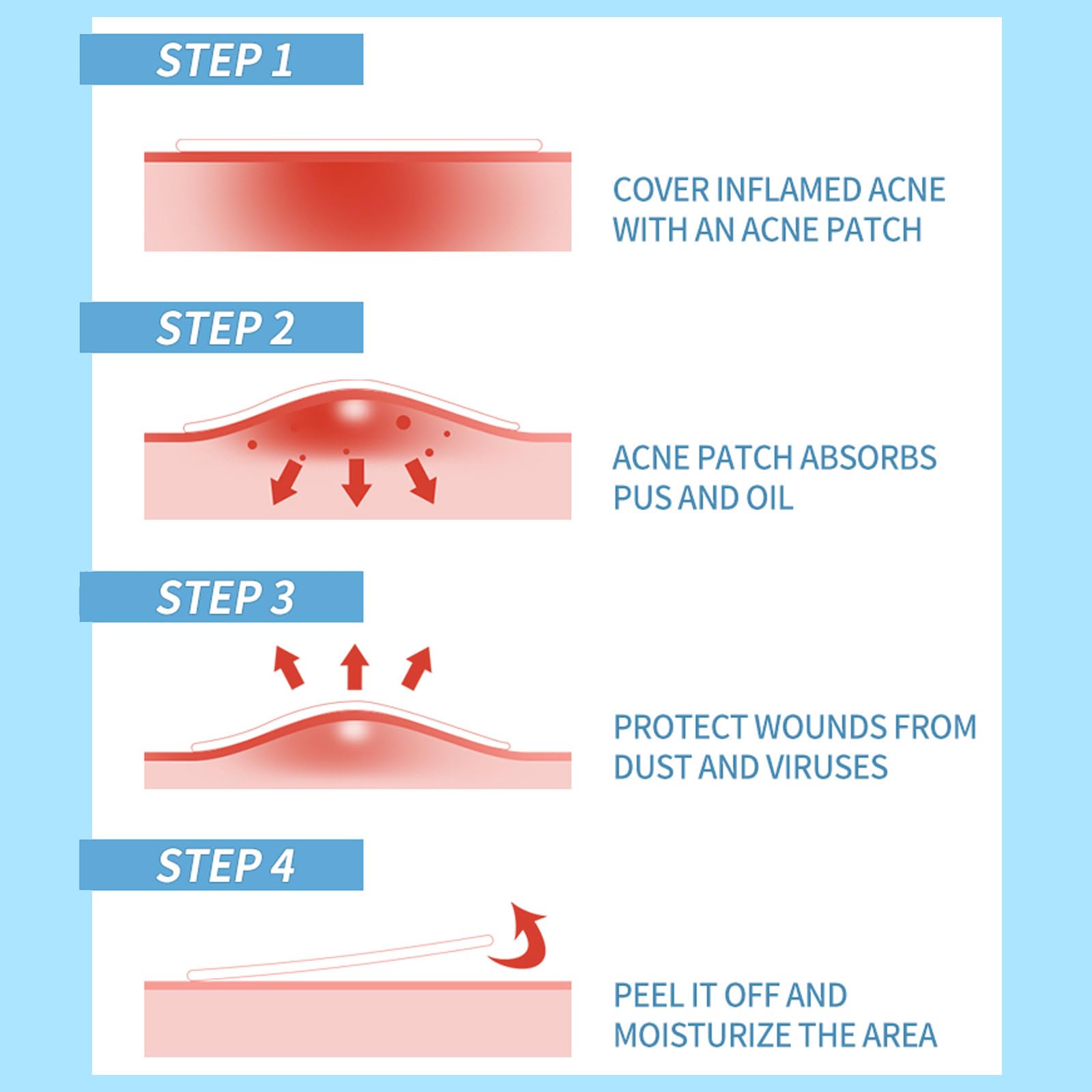 STEP 1

COVER INFLAMED ACNE WITH AN ACNE PATCH

STEP 2

ACNE PATCH ABSORBS PUS AND OIL

STEP 3

PROTECT WOUNDS FROM DUST AND VIRUSES

STEP 4

PEEL IT OFF AND MOISTURIZE THE AREA