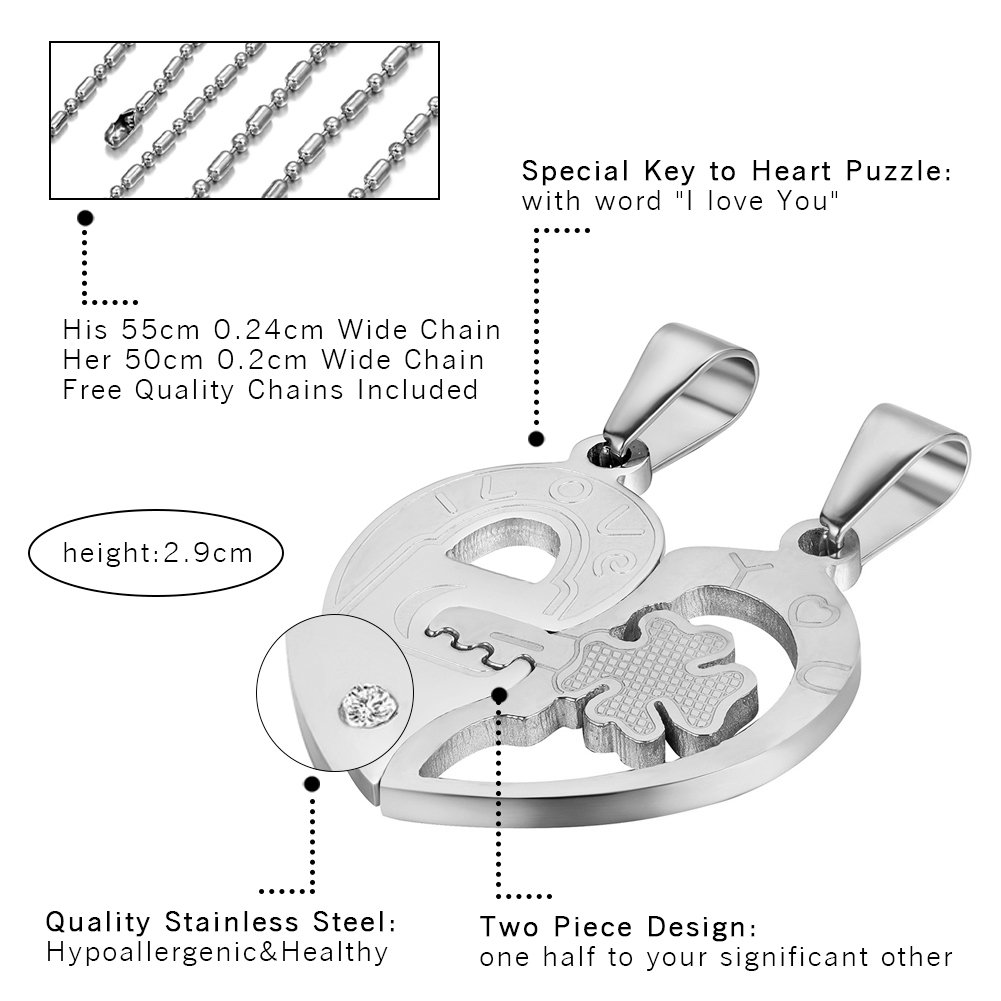 Special Key to Heart Puzzle:
with word "I love You"

His 55cm 0.24cm Wide Chain
Her 50cm 0.2cm Wide Chain
Free Quality Chains Included

height:2.9cm

I LOVE

YOU

Quality Stainless Steel:
Hypoallergenic&Healthy

Two Piece Design:
one half to your significant other