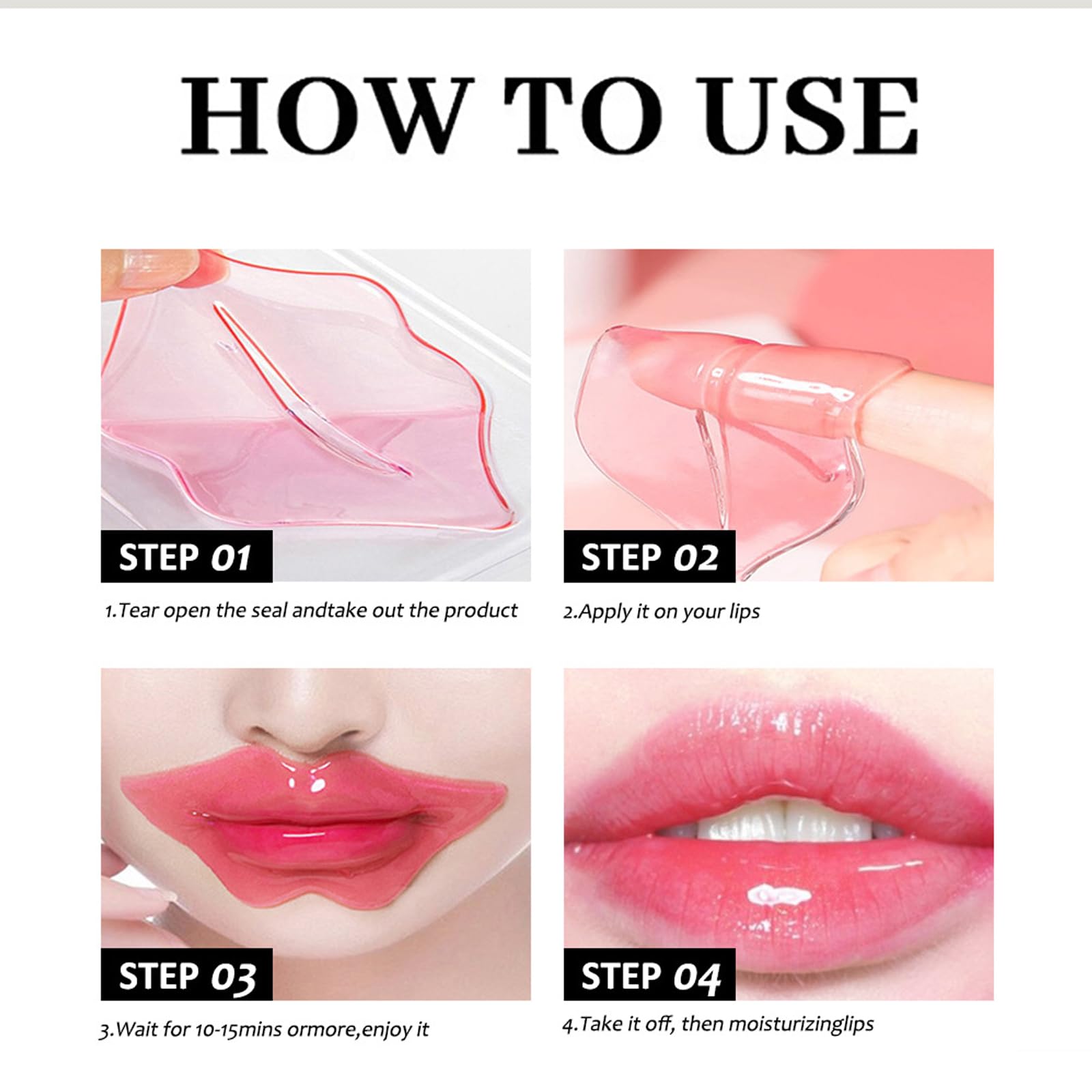 HOW TO USE

STEP 01

1.Tear open the seal andtake out the product

STEP 02

2.Apply it on your lips

STEP 03

3.Wait for 10-15mins ormore,enjoy it

STEP 04

4.Take it off, then moisturizinglips