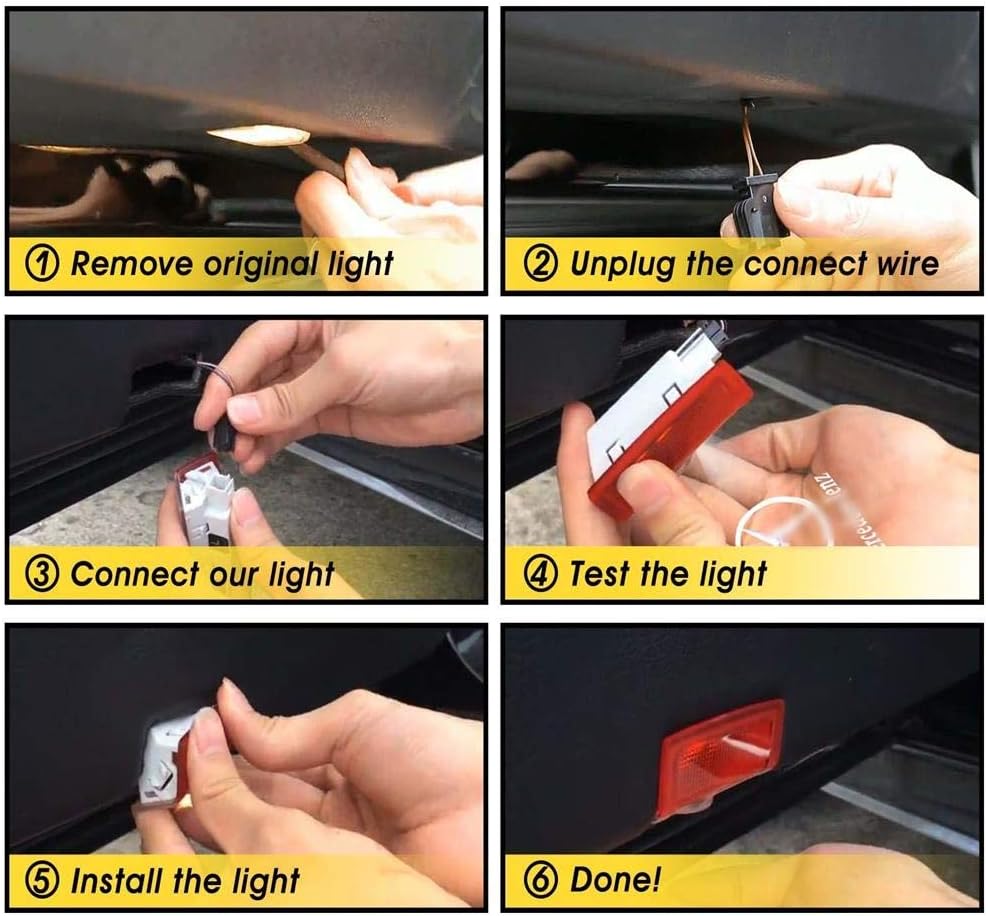 ① Remove original light

② Unplug the connect wire

③ Connect our light

④ Test the light

⑤ Install the light

⑥ Done!