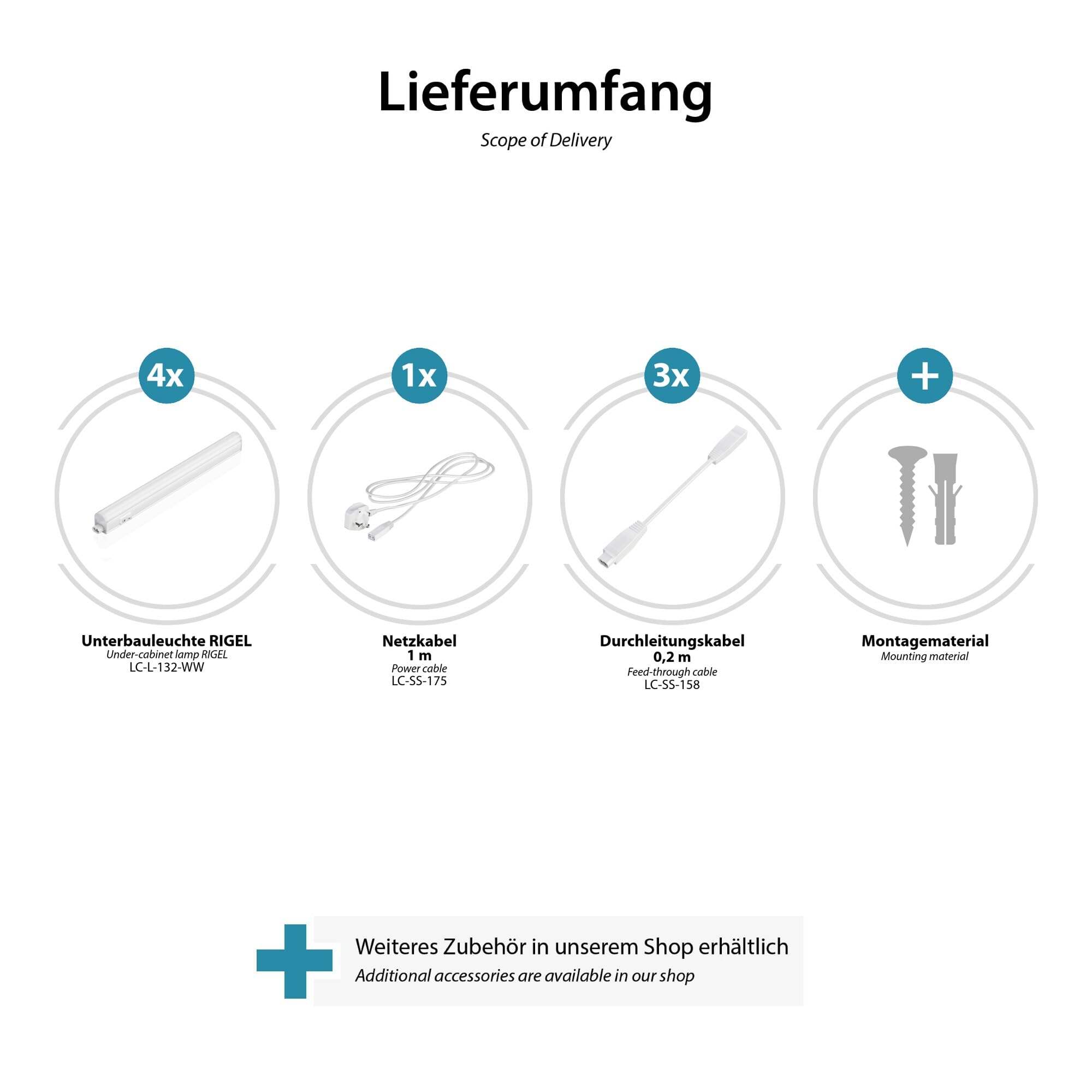 Lieferumfang
Scope of Delivery

4x

Unterbauleuchte RIGEL
Under-cabinet lamp RIGEL
LC-L-132-WW

1x

Netzkabel
1 m
Power cable
LC-SS-175

3x

Durchleitungskabel
0,2 m
Feed-through cable
LC-SS-158

+

Montagematerial
Mounting material

Weiteres Zubehör in unserem Shop erhältlich
Additional accessories are available in our shop