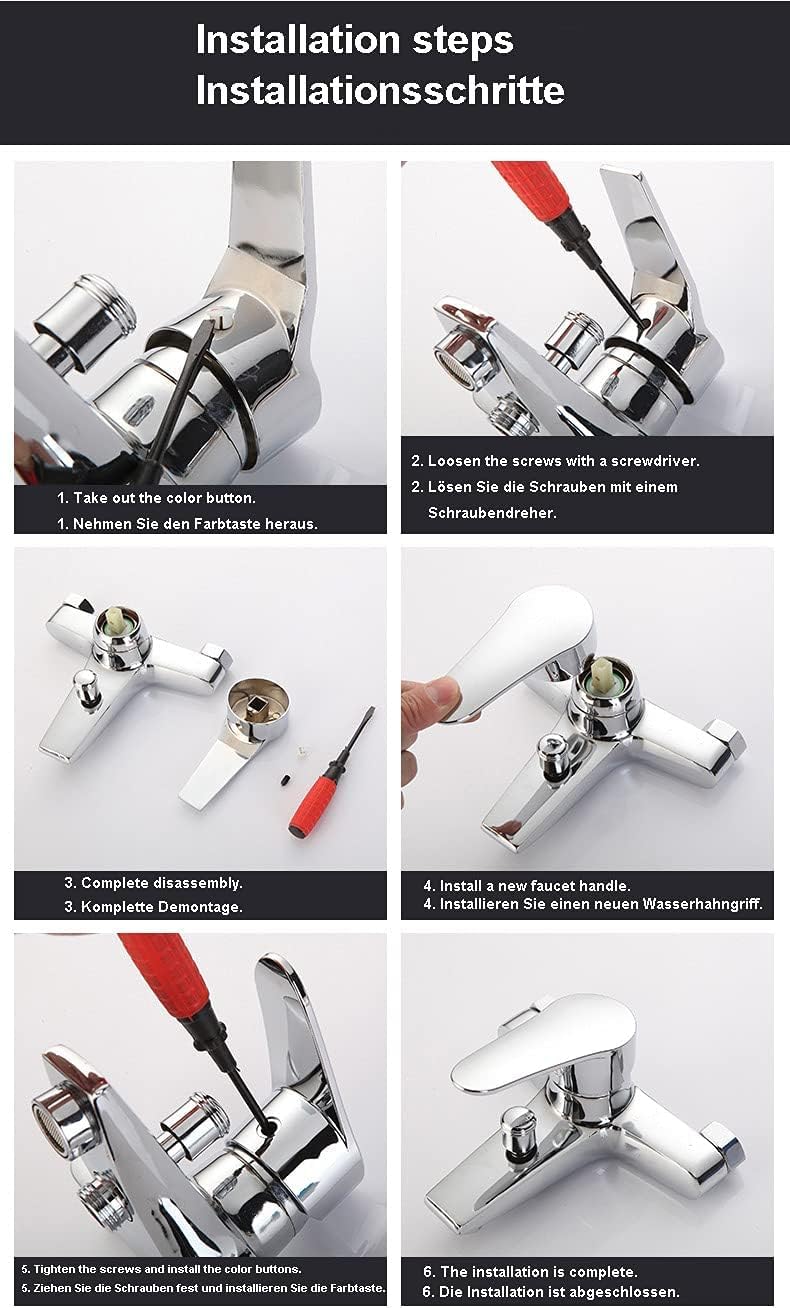 Installation steps
Installationsschritte

1. Take out the color button.
1. Nehmen Sie den Farbtaste heraus.

2. Loosen the screws with a screwdriver.
2. Lösen Sie die Schrauben mit einem Schraubendreher.

3. Complete disassembly.
3. Komplette Demontage.

4. Install a new faucet handle.
4. Installieren Sie einen neuen Wasserhahngriff.

5. Tighten the screws and install the color buttons.
5. Ziehen Sie die Schrauben fest und installieren Sie die Farbtaste.

6. The installation is complete.
6. Die Installation ist abgeschlossen.