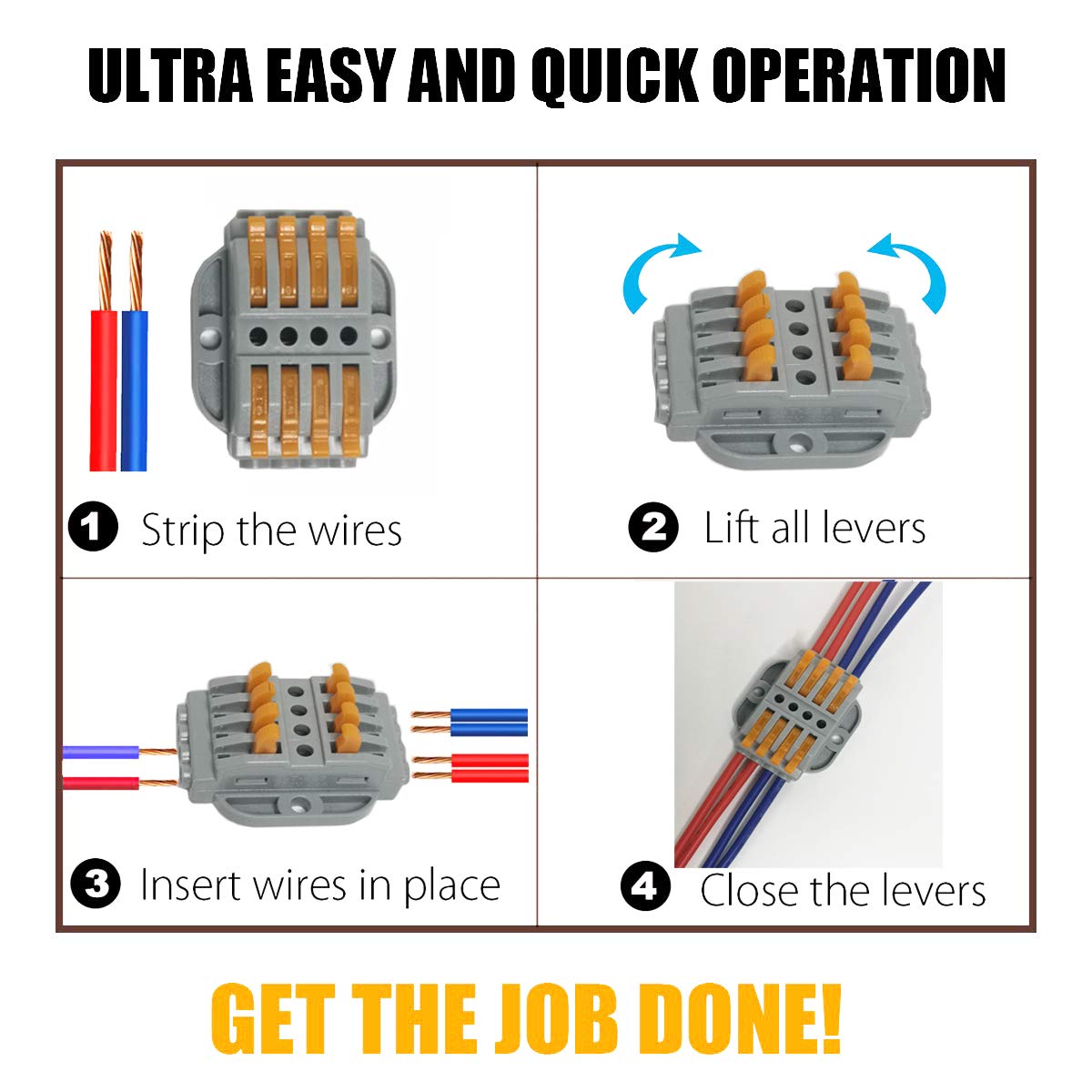 ULTRA EASY AND QUICK OPERATION

1 Strip the wires

2 Lift all levers

3 Insert wires in place

4 Close the levers

GET THE JOB DONE!