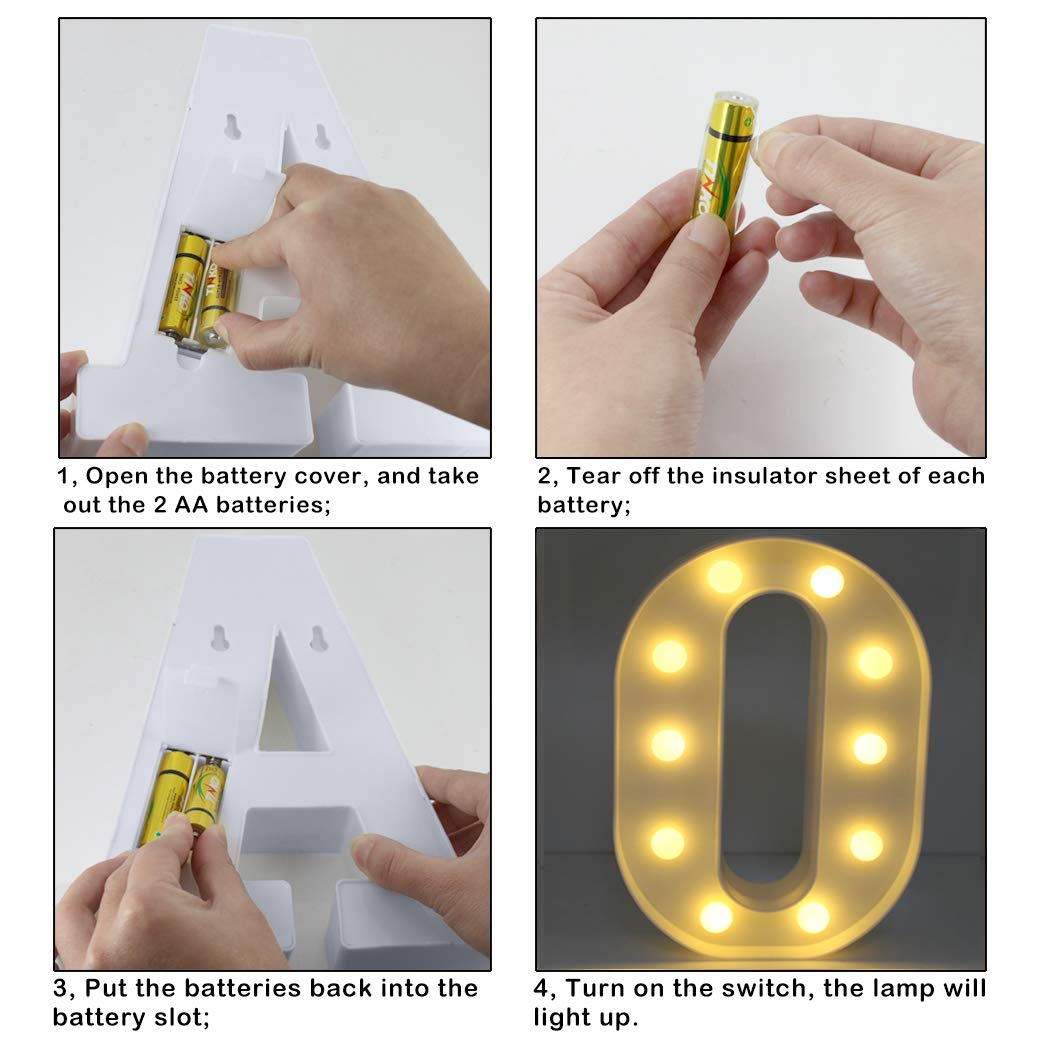 1, Open the battery cover, and take out the 2 AA batteries;

2, Tear off the insulator sheet of each battery;

3, Put the batteries back into the battery slot;

4, Turn on the switch, the lamp will light up.