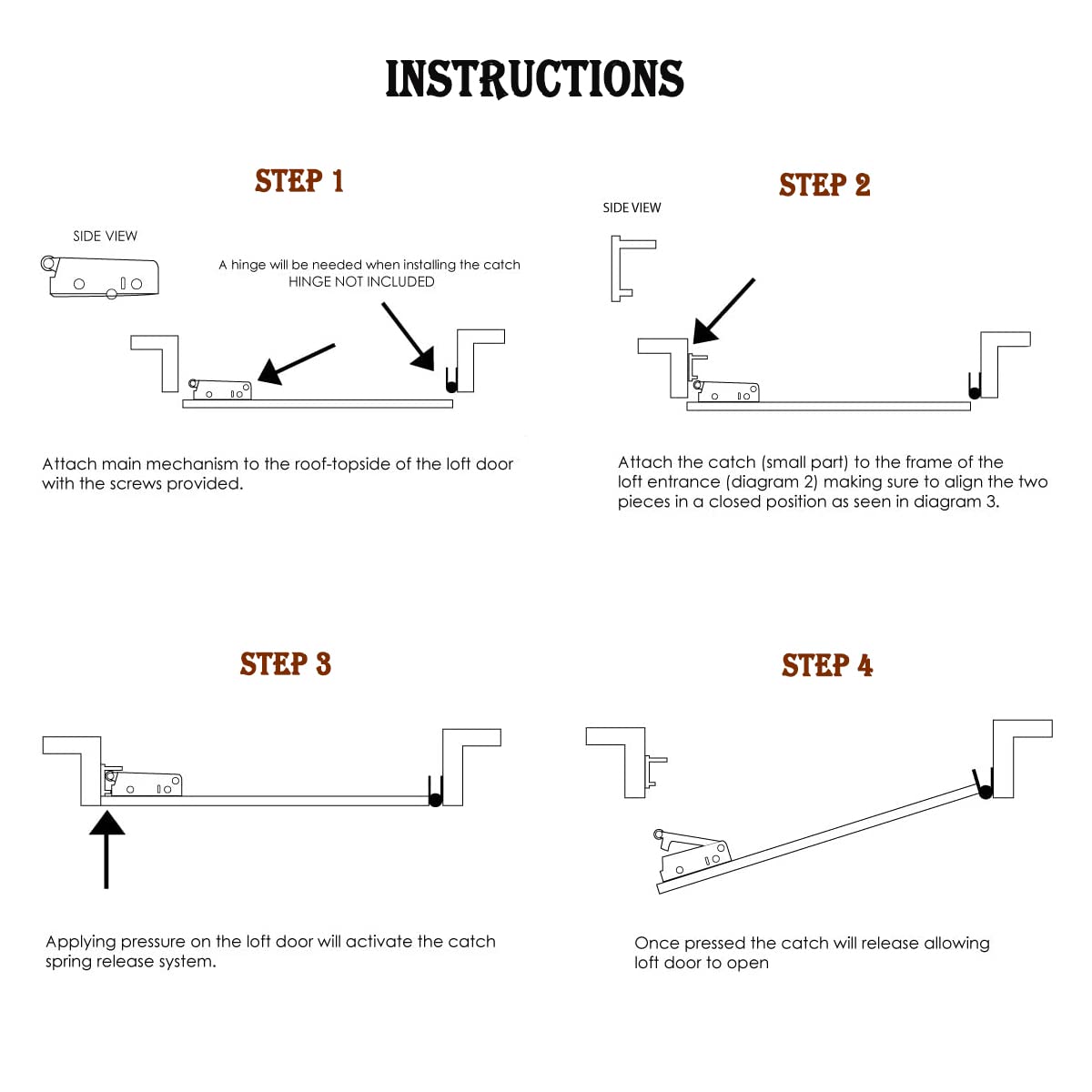 INSTRUCTIONS

STEP 1

SIDE VIEW

A hinge will be needed when installing the catch
HINGE NOT INCLUDED

Attach main mechanism to the roof-topside of the loft door with the screws provided.

STEP 2

SIDE VIEW

Attach the catch (small part) to the frame of the loft entrance (diagram 2) making sure to align the two pieces in a closed position as seen in diagram 3.

STEP 3

Applying pressure on the loft door will activate the catch spring release system.

STEP 4

Once pressed the catch will release allowing loft door to open