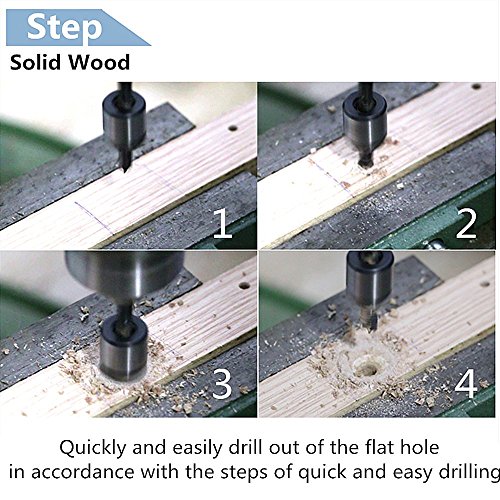 Step
Solid Wood

1

2

3

4

Quickly and easily drill out of the flat hole in accordance with the steps of quick and easy drilling