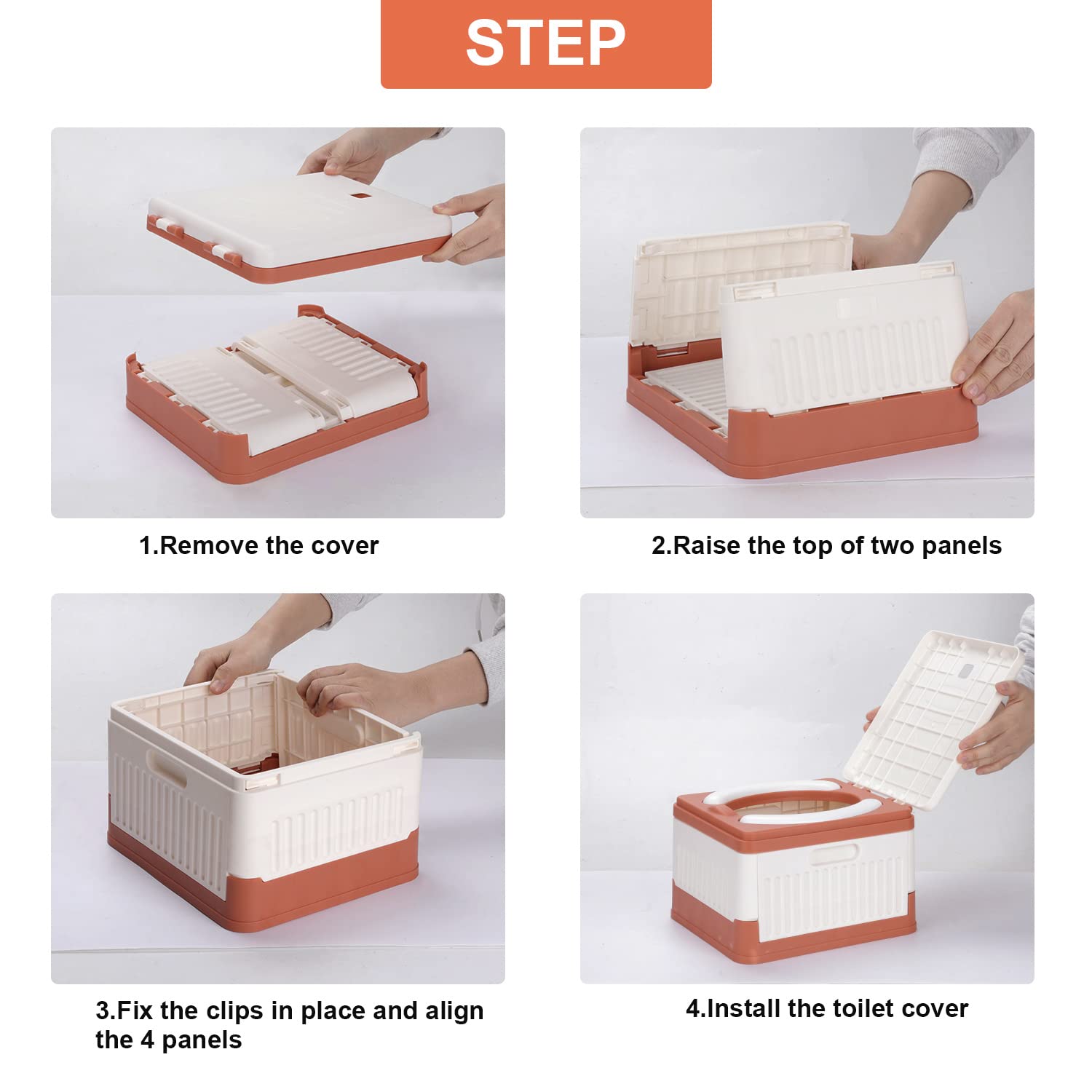 STEP

1.Remove the cover

2.Raise the top of two panels

3.Fix the clips in place and align the 4 panels

4.Install the toilet cover