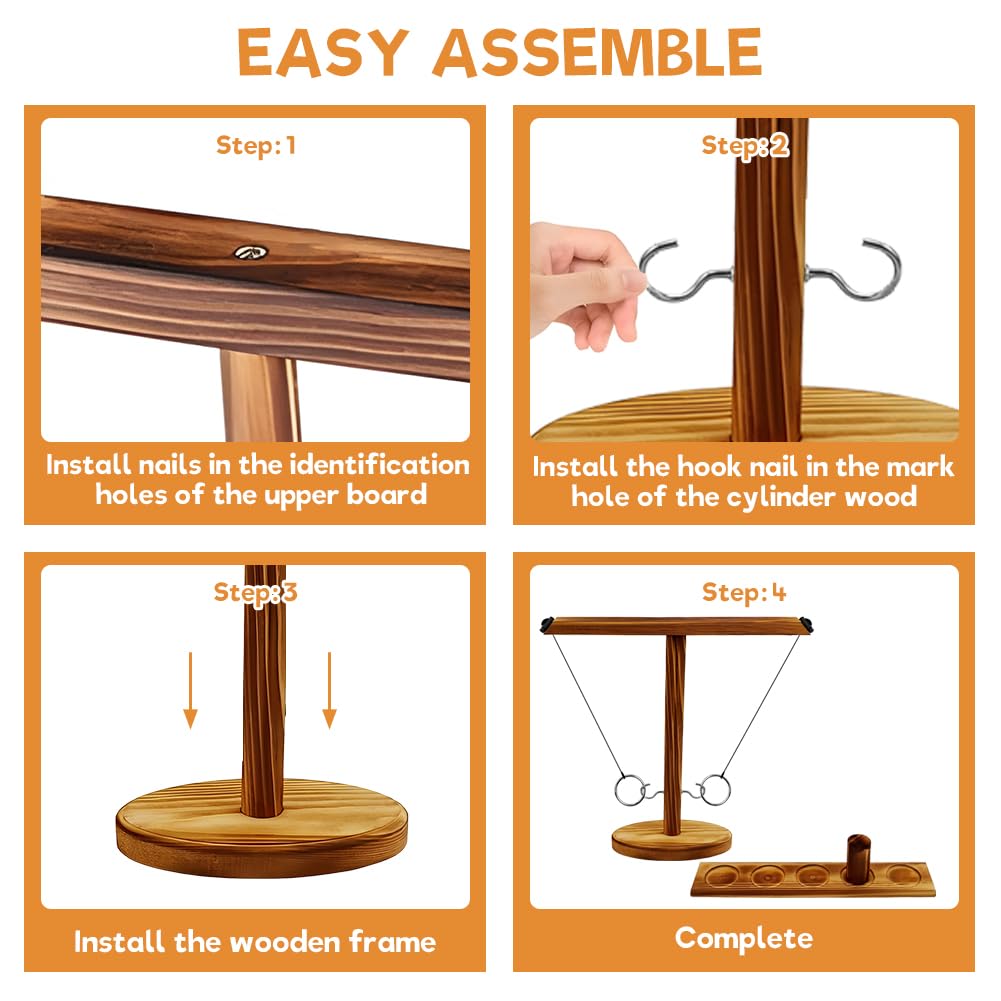 EASY ASSEMBLE

Step: 1

Install nails in the identification holes of the upper board

Step: 2

Install the hook nail in the mark hole of the cylinder wood

Step: 3

Install the wooden frame

Step: 4

Complete