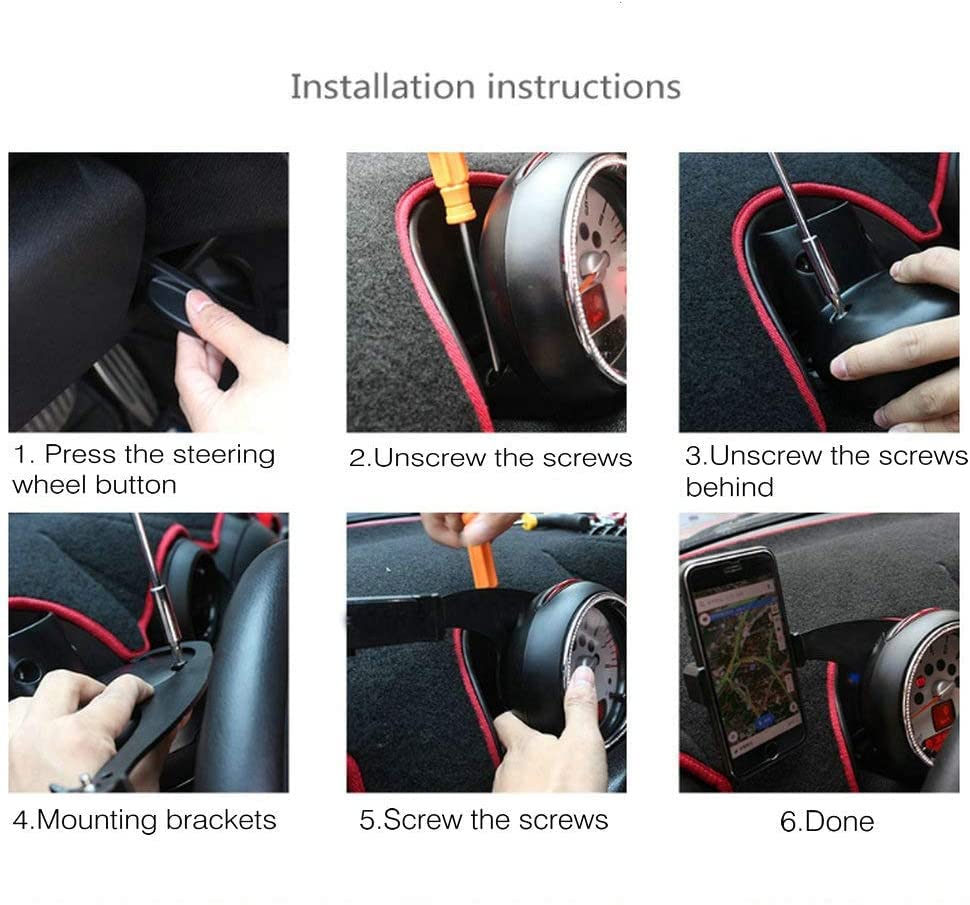 Installation instructions

1. Press the steering wheel button

2.Unscrew the screws

3.Unscrew the screws behind

4.Mounting brackets

5.Screw the screws

6.Done