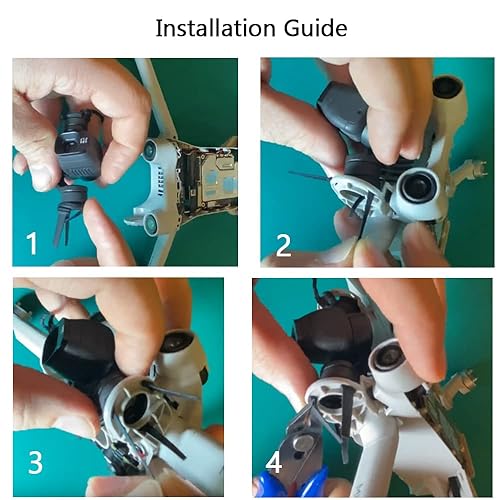 Installation Guide

1

2

3

4