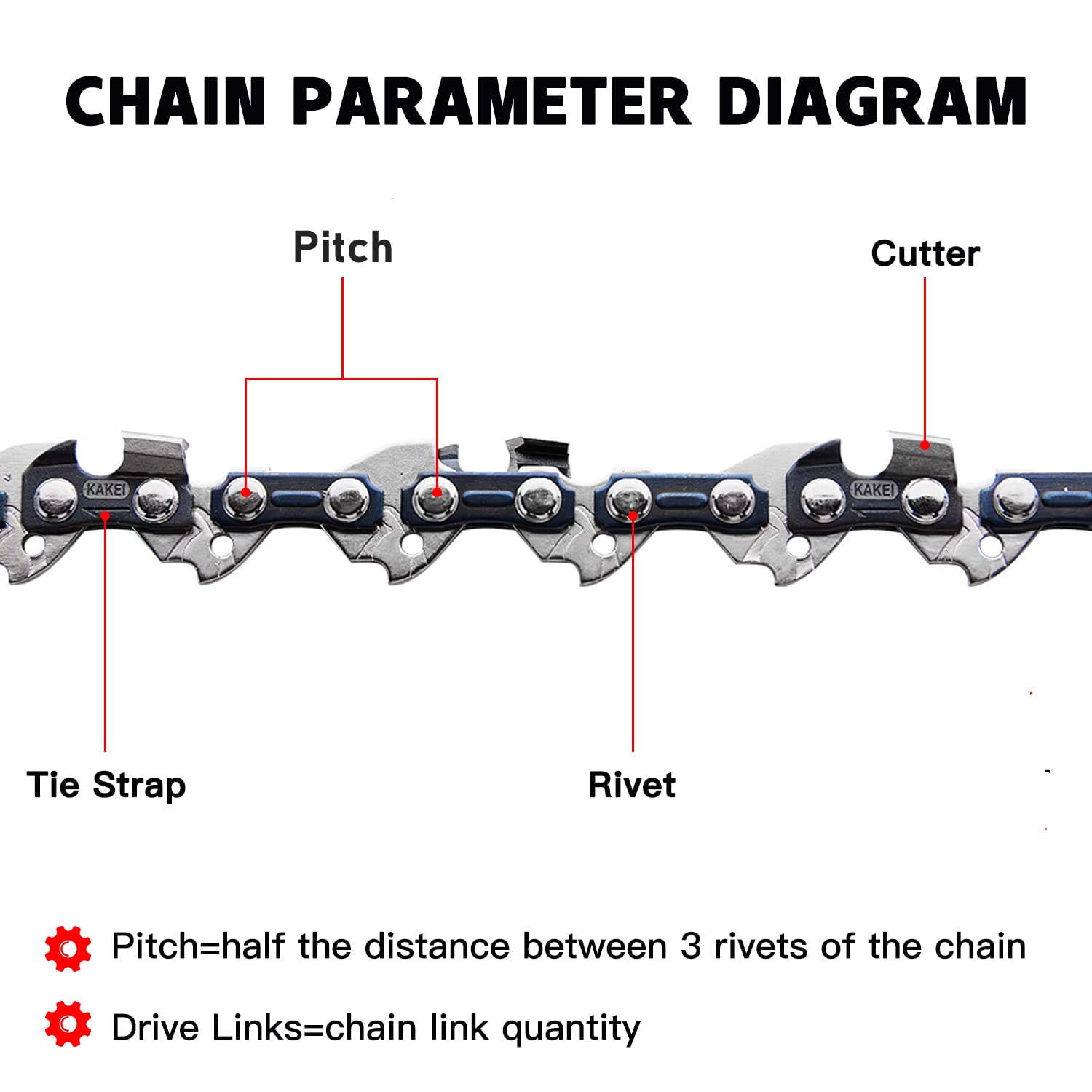 CHAIN PARAMETER DIAGRAM

Pitch

Cutter

KAKEI

KAKEI

Tie Strap

Rivet

Pitch=half the distance between 3 rivets of the chain

Drive Links=chain link quantity