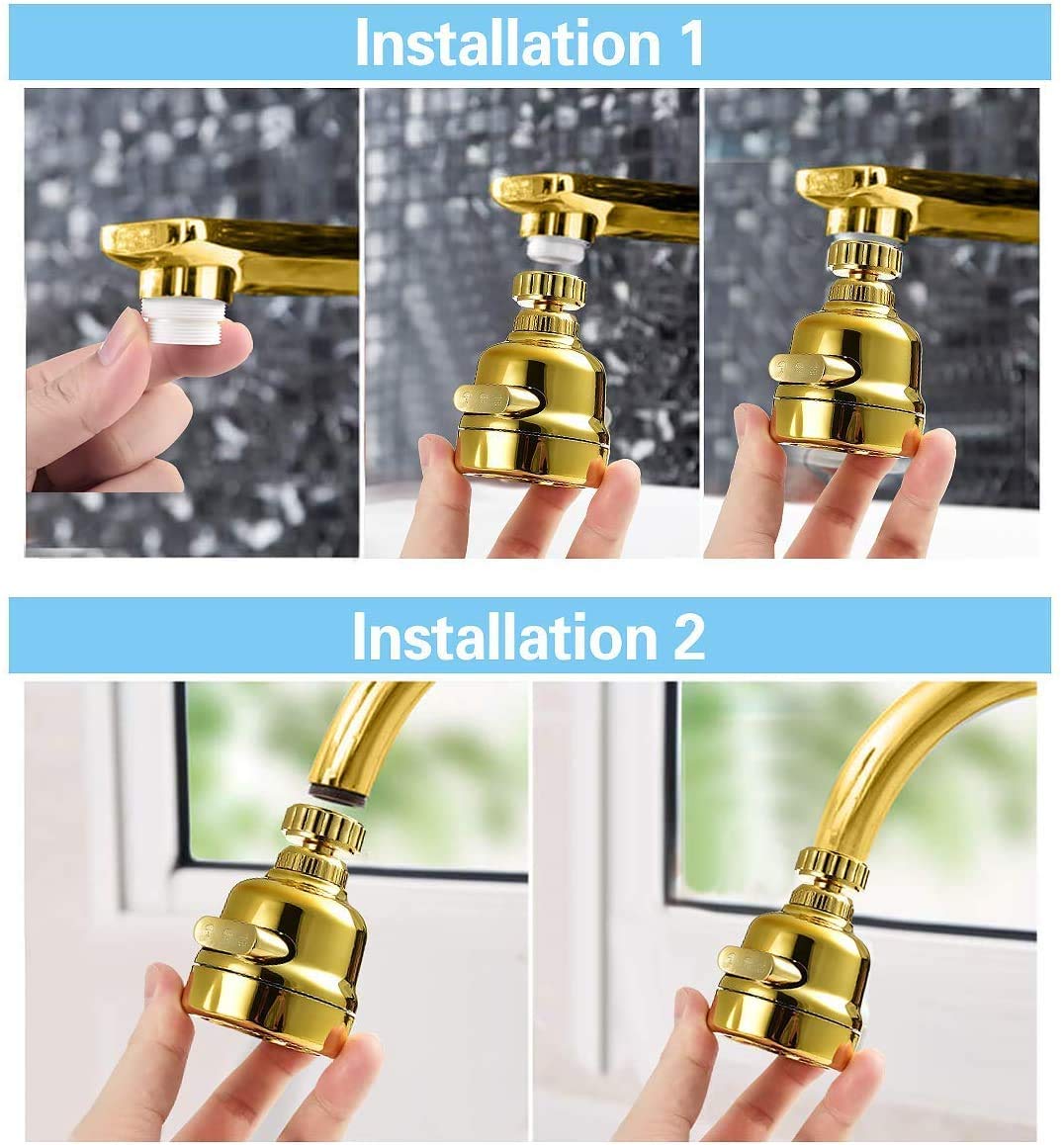 Installation 1

Installation 2